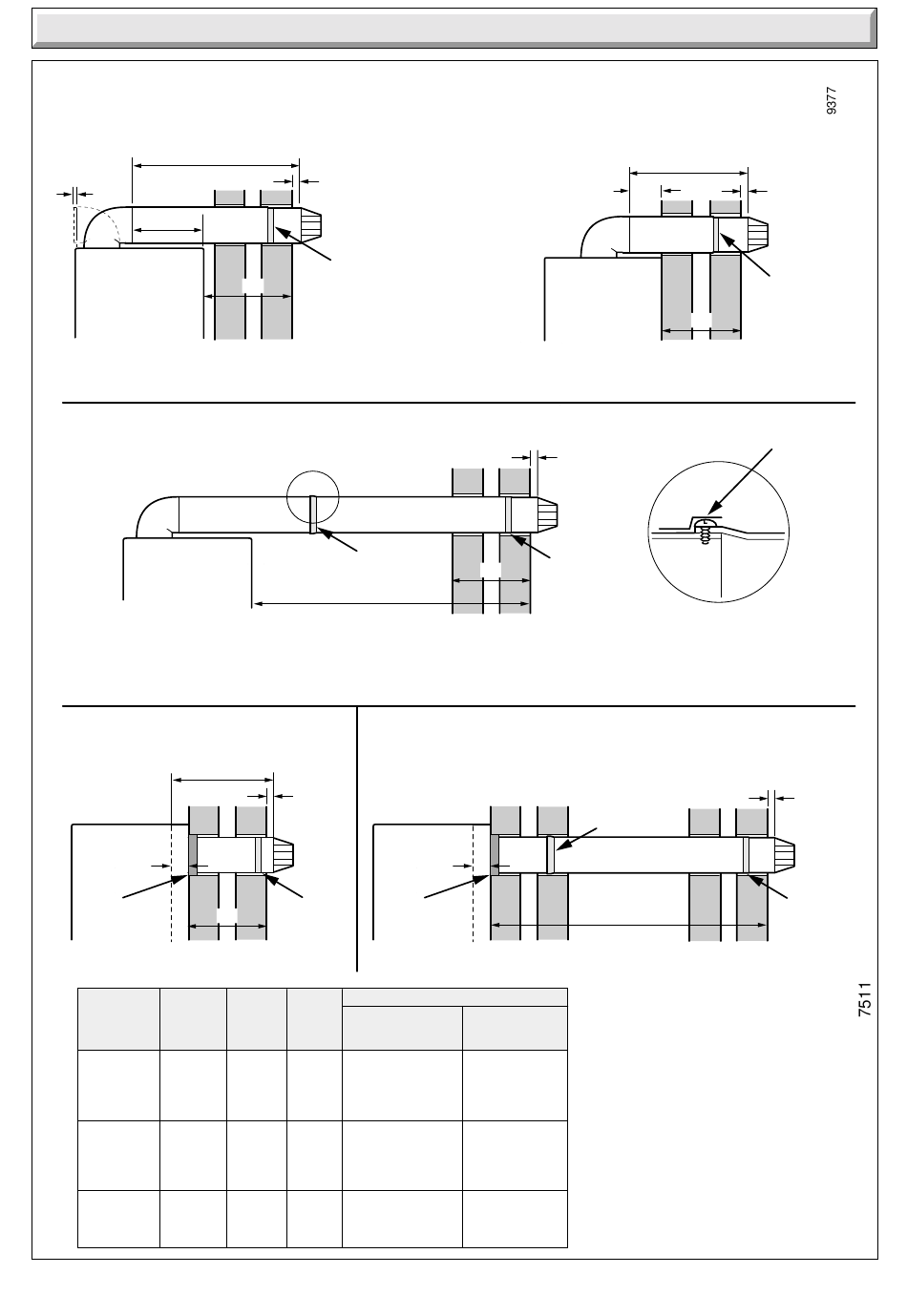 9377

7511