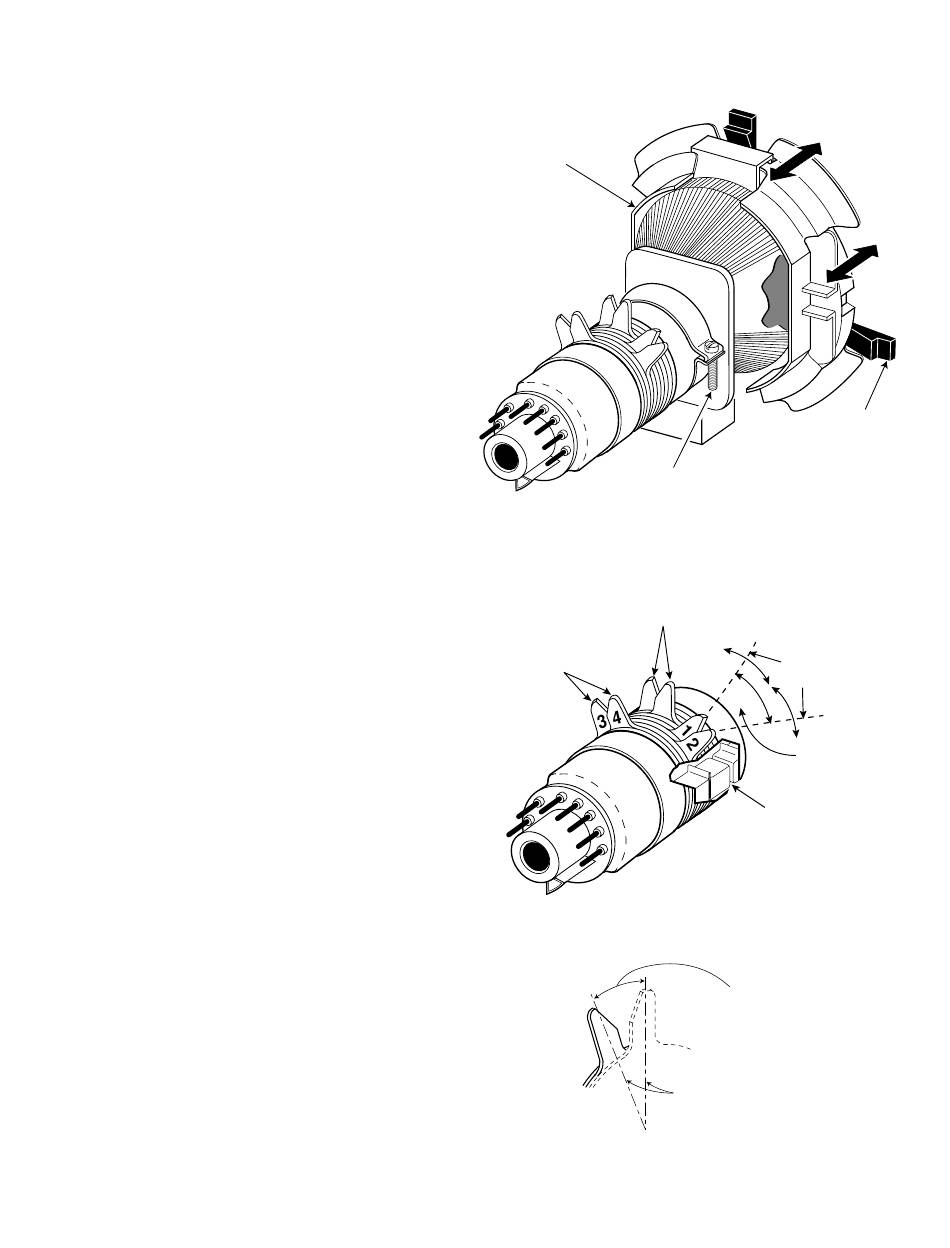 3 4

1 2