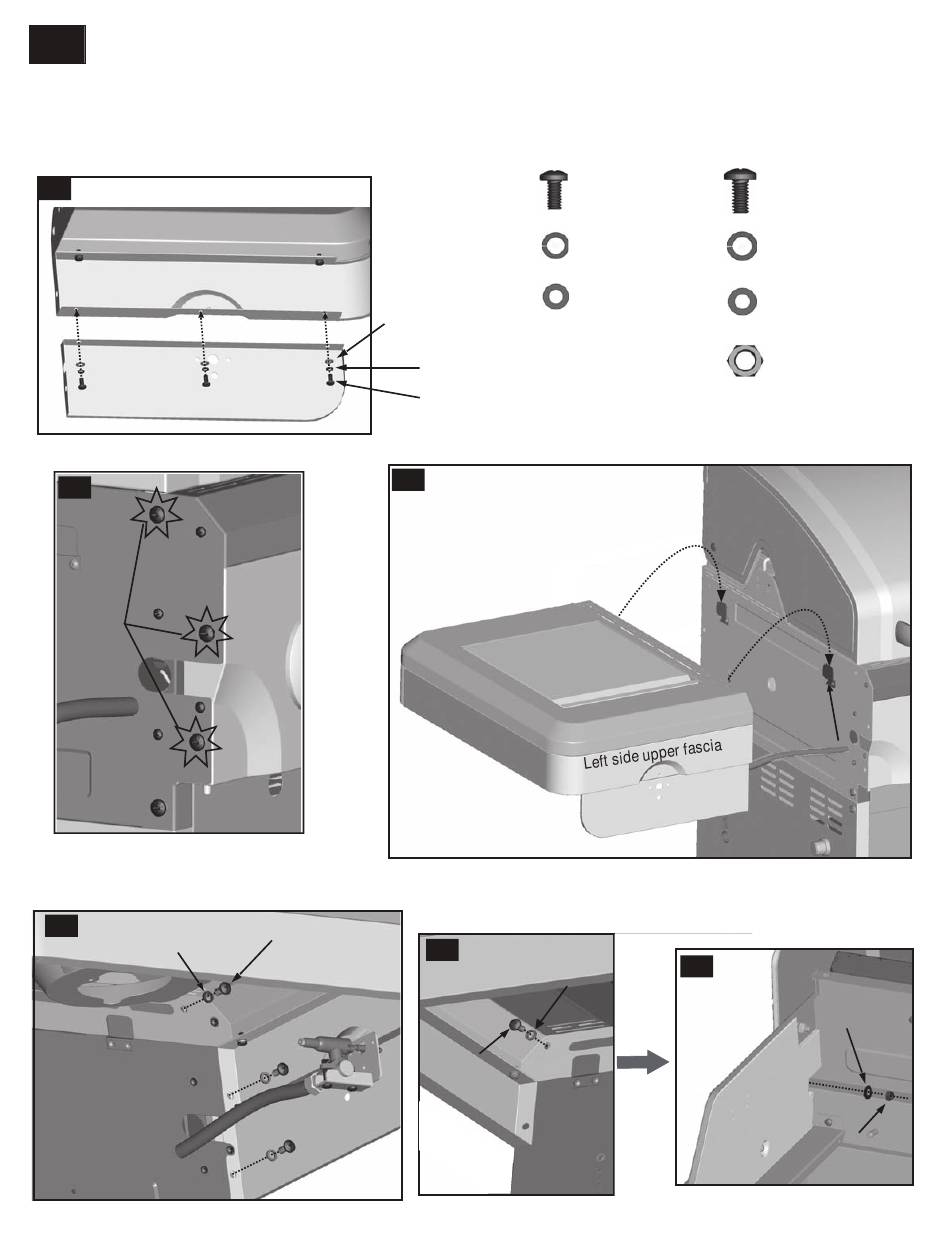 Left side upper fascia