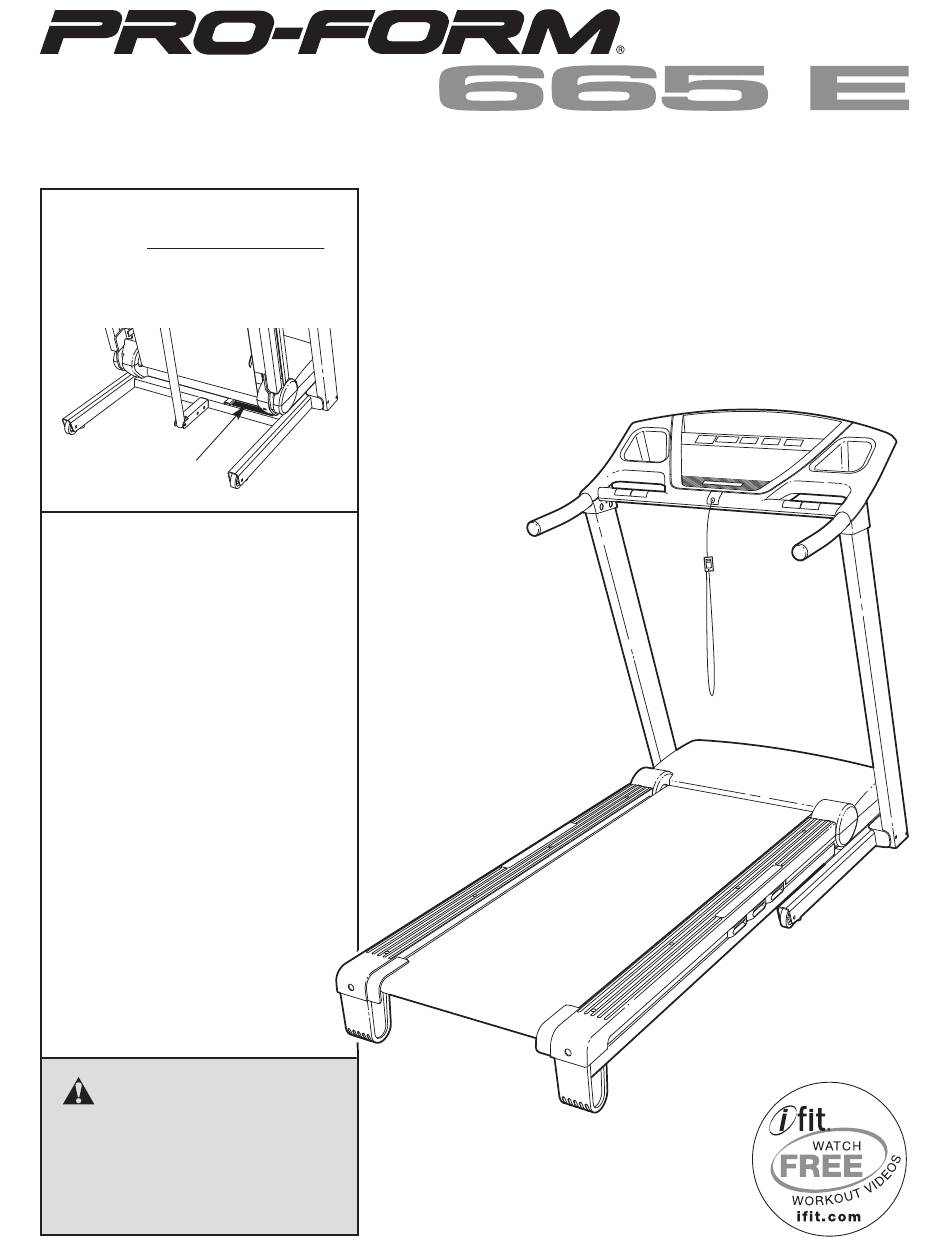 PRO-FORM®
665 E

ifit.
WATCH
FREE
WORKOUT VIDEOS
ifit.com