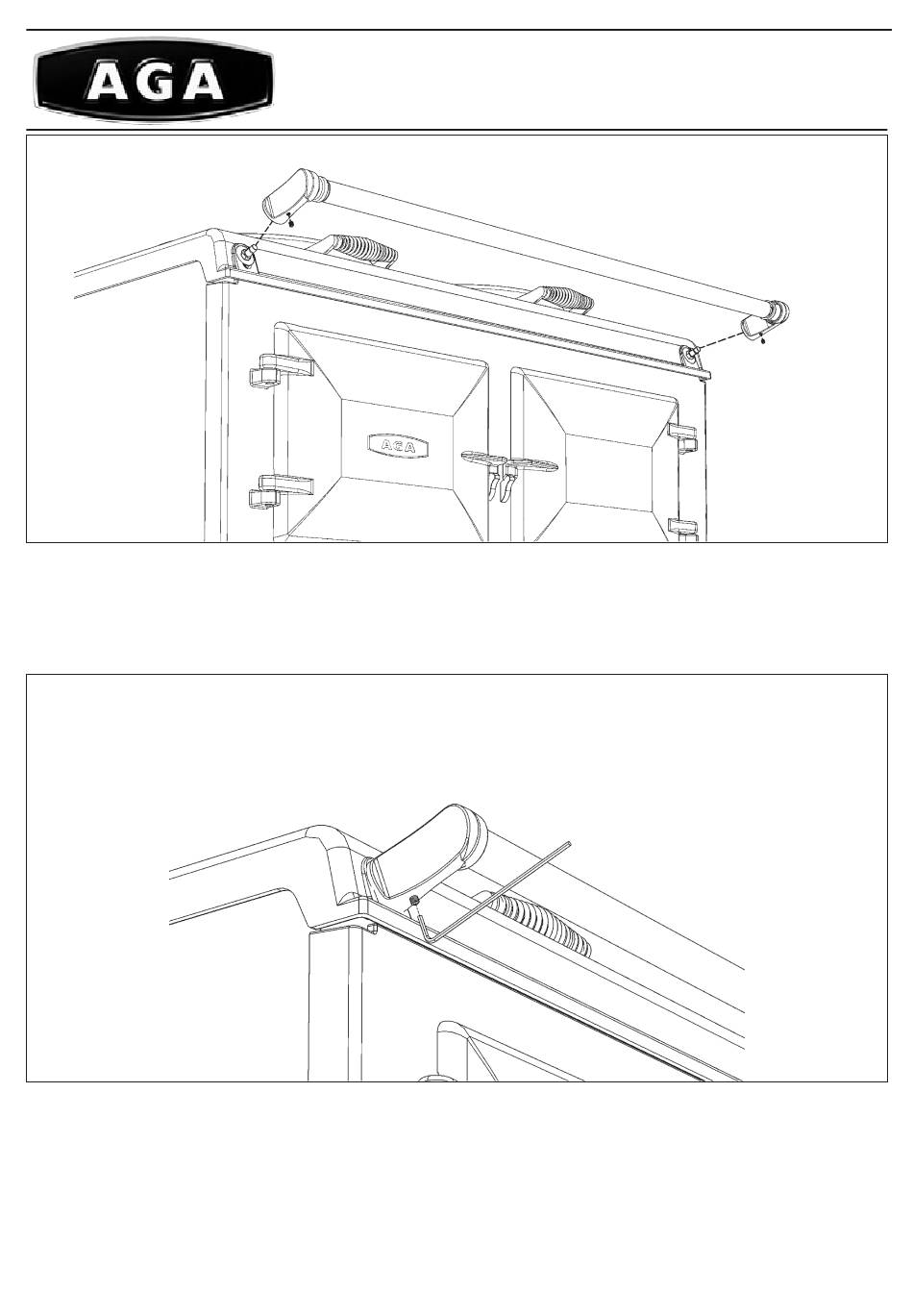 AGA

AGA