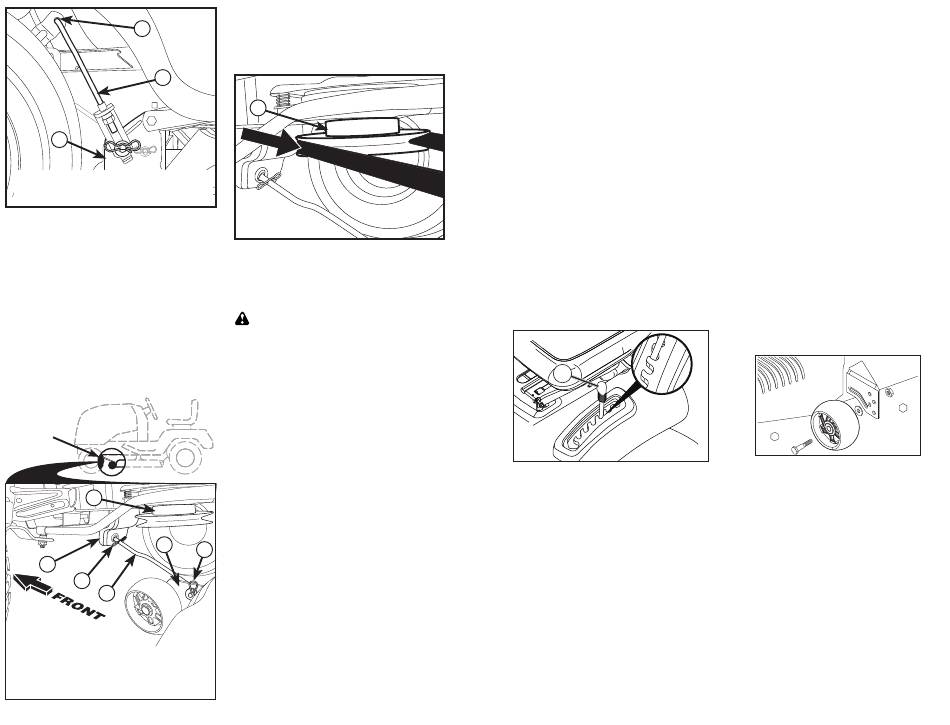 FRONT