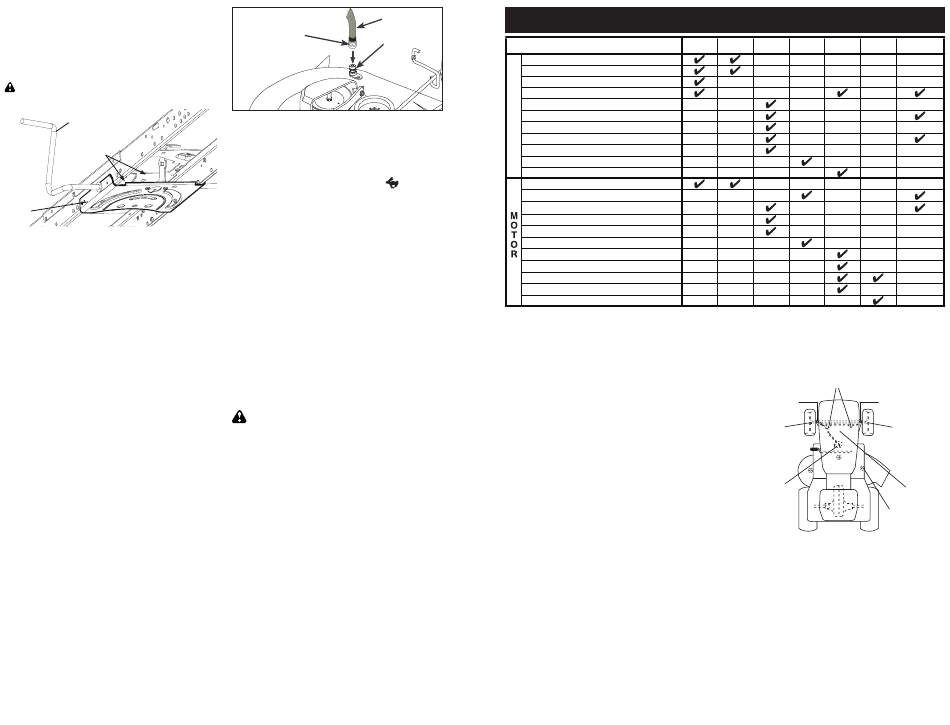 M
O
T
O
R