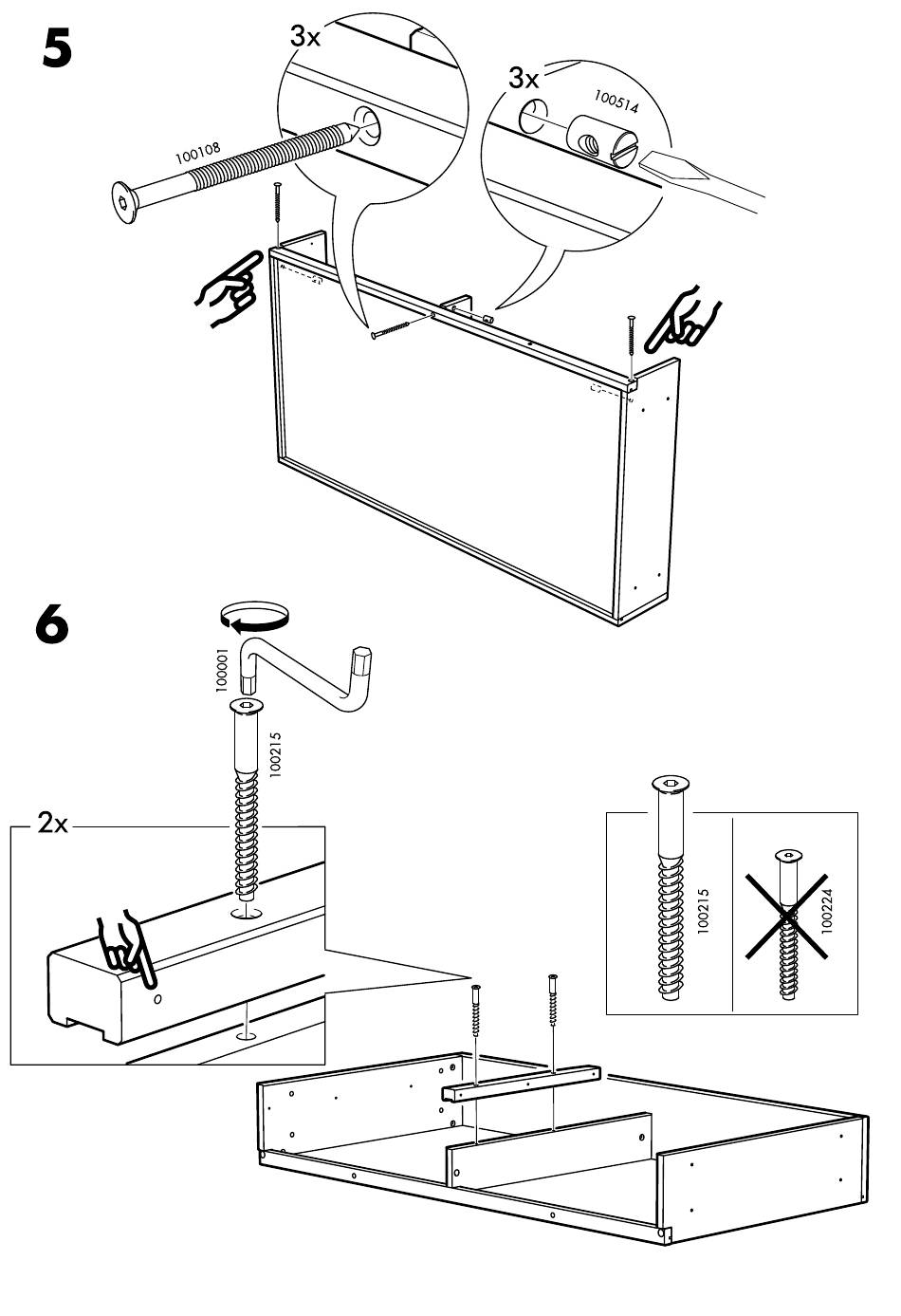 5

3x

100108

3x

100514

6

100001

100215

2x

100215

100224