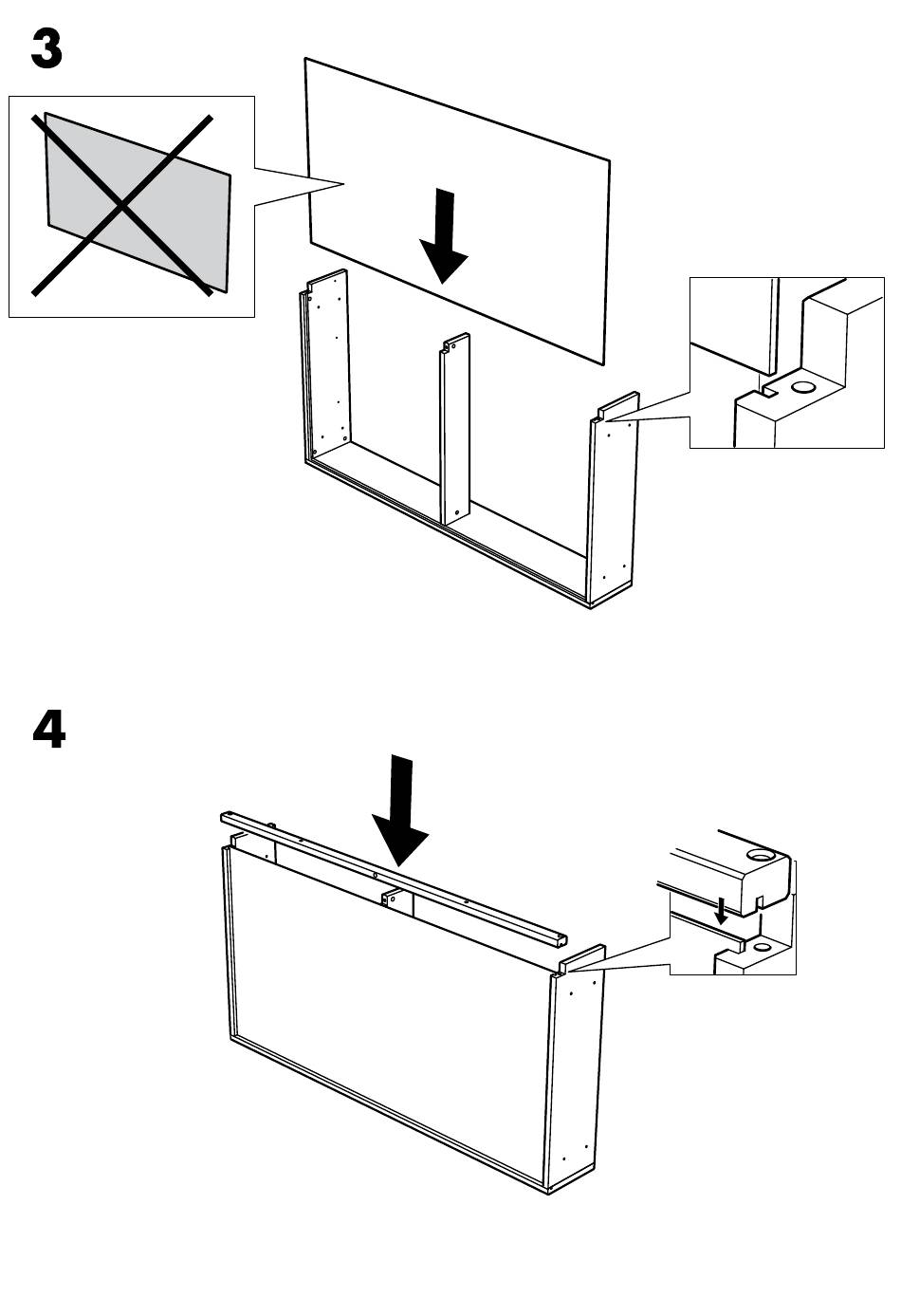 3

4