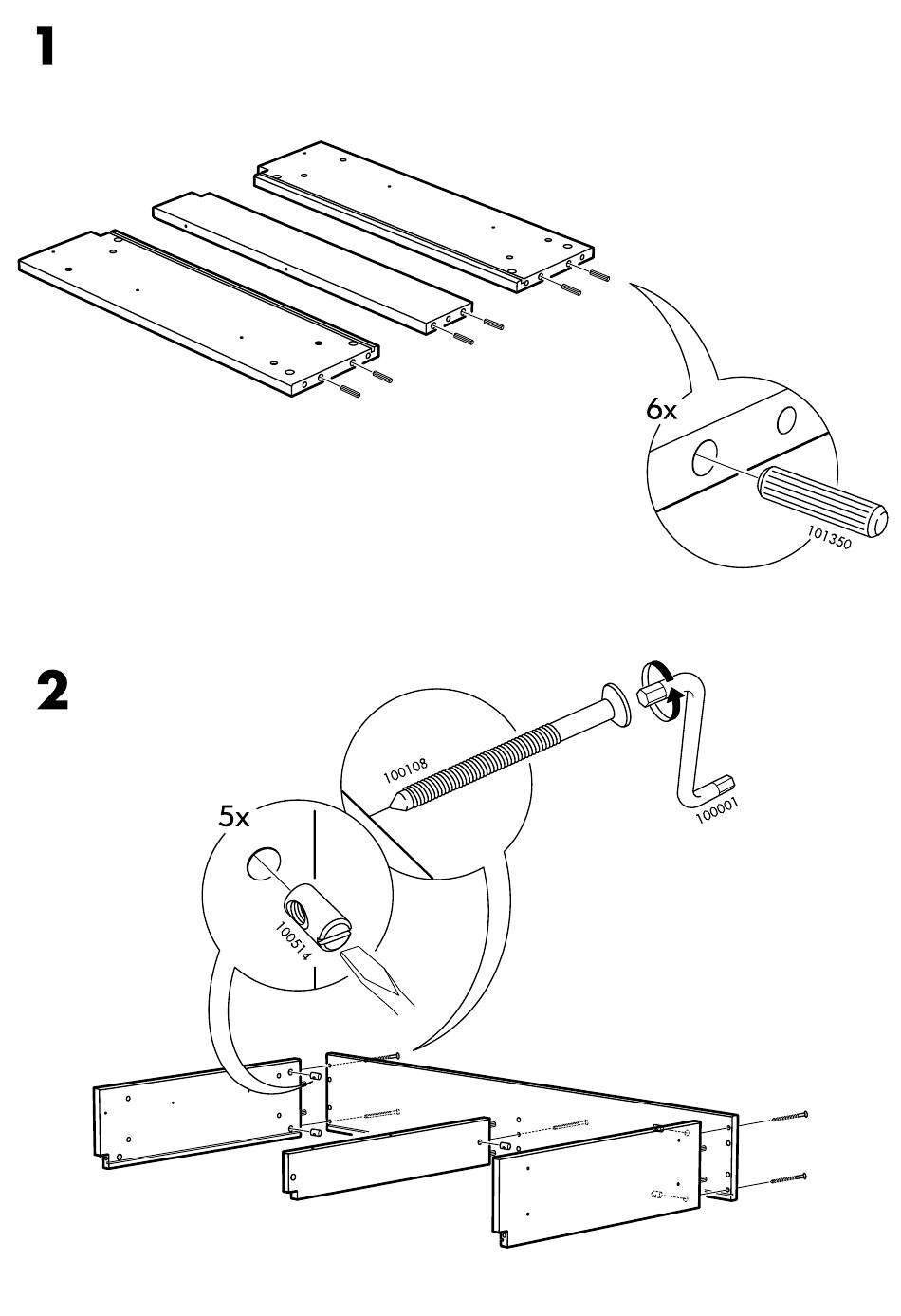 1

6x

101350

2

100108

100001

5x

100514