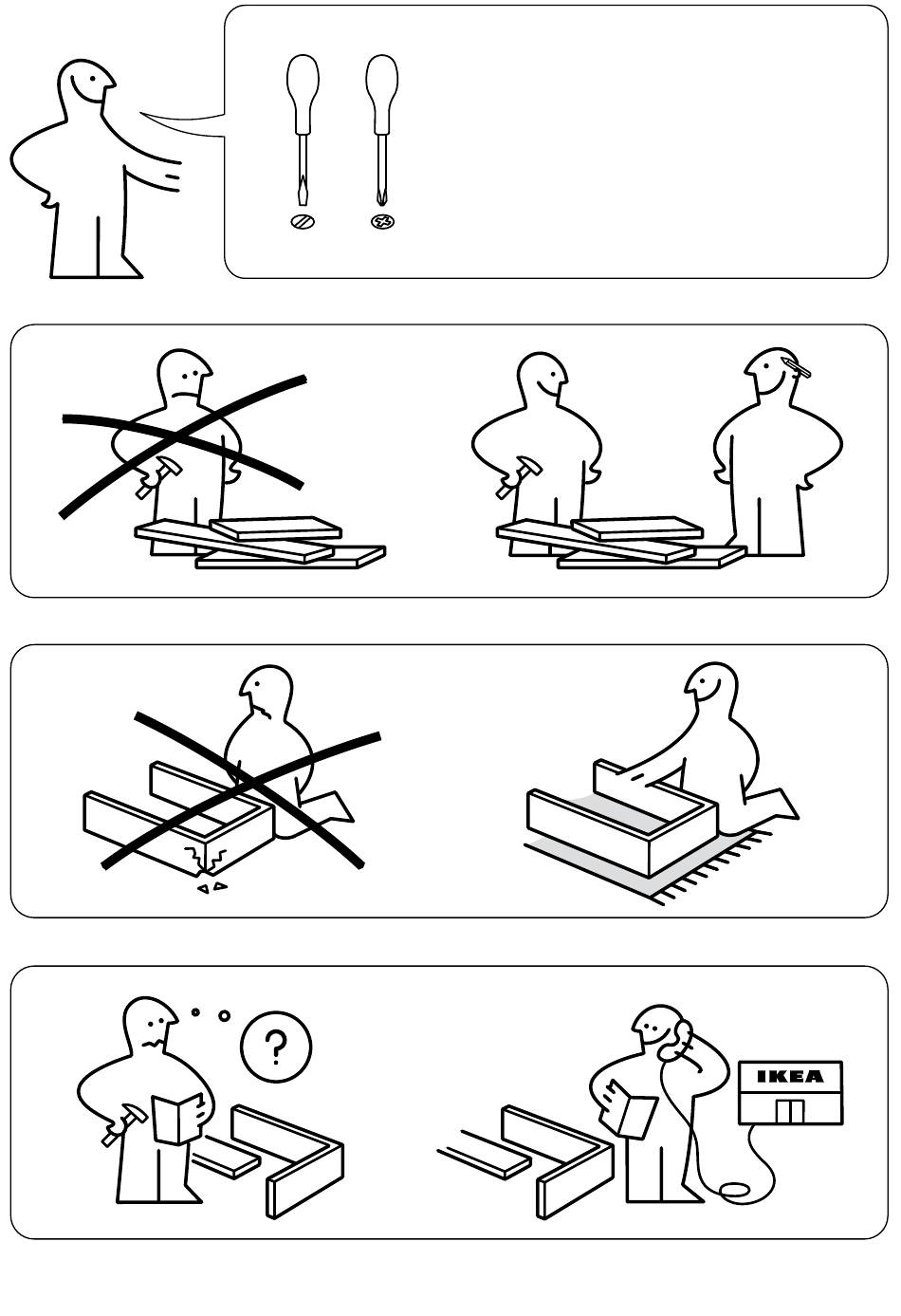 ?

IKEA