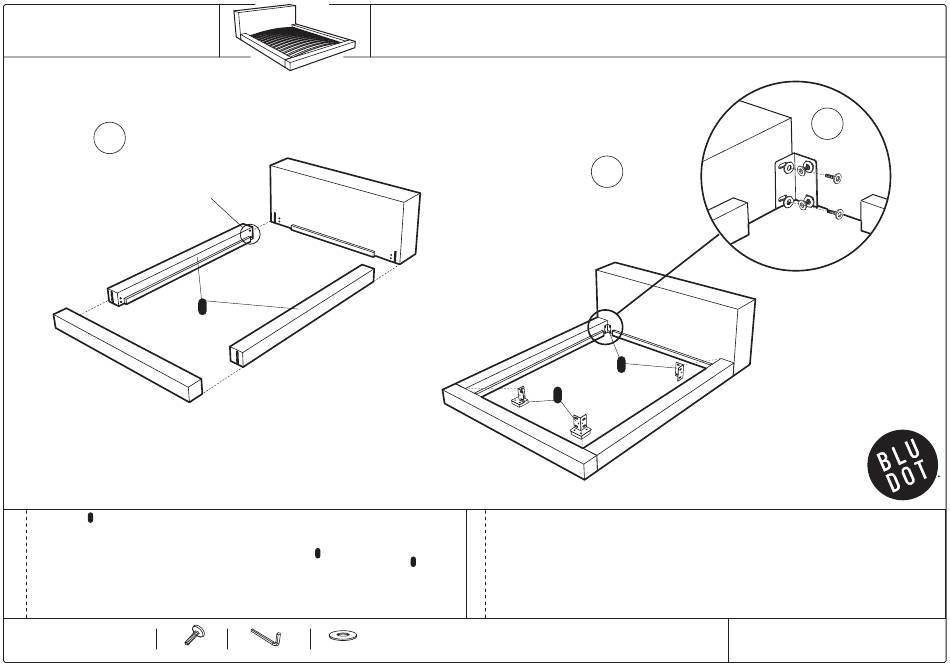 BLU DOT