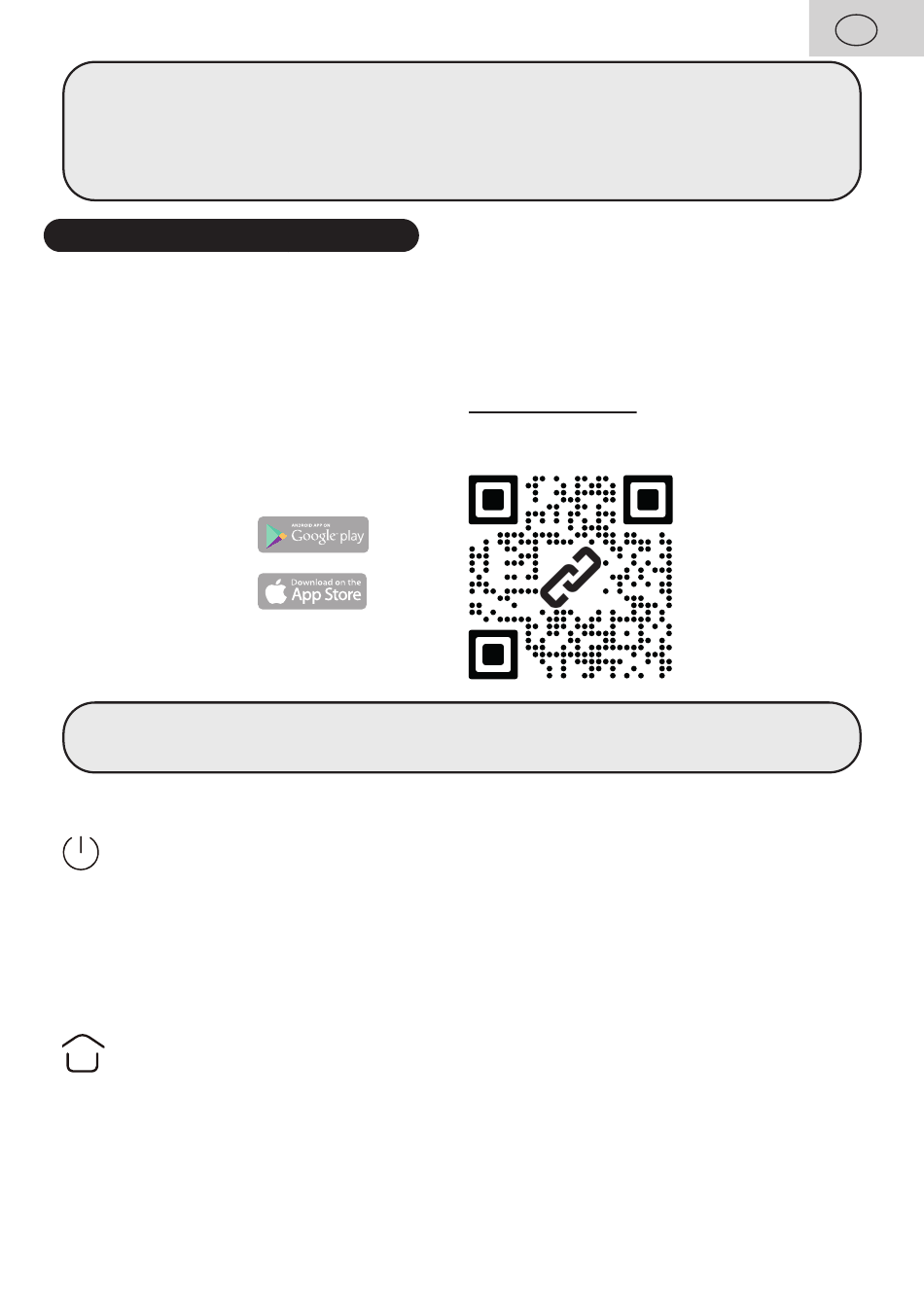 ANDROID APP ON
Google play

Download on the
App Store