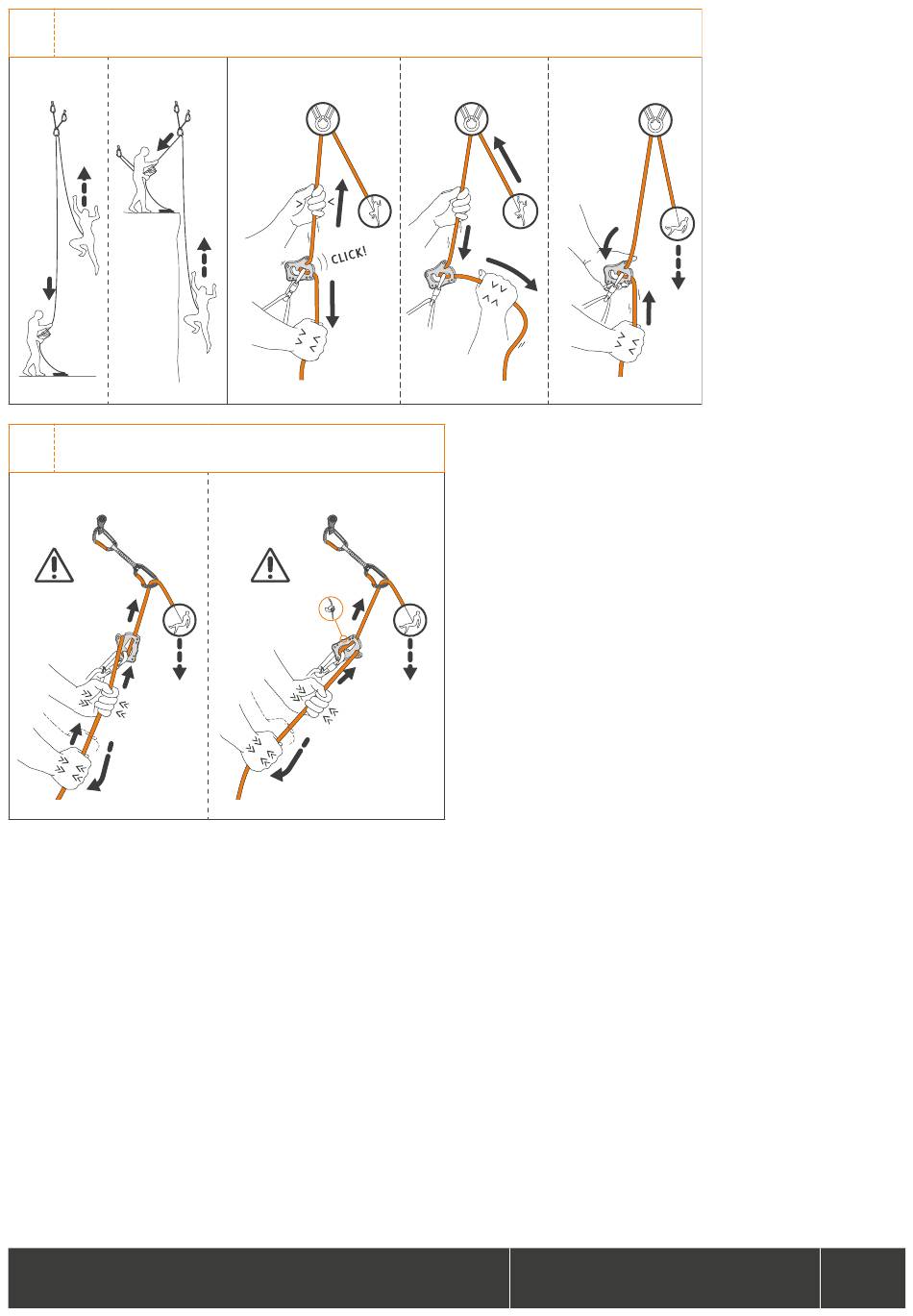 CLICK!