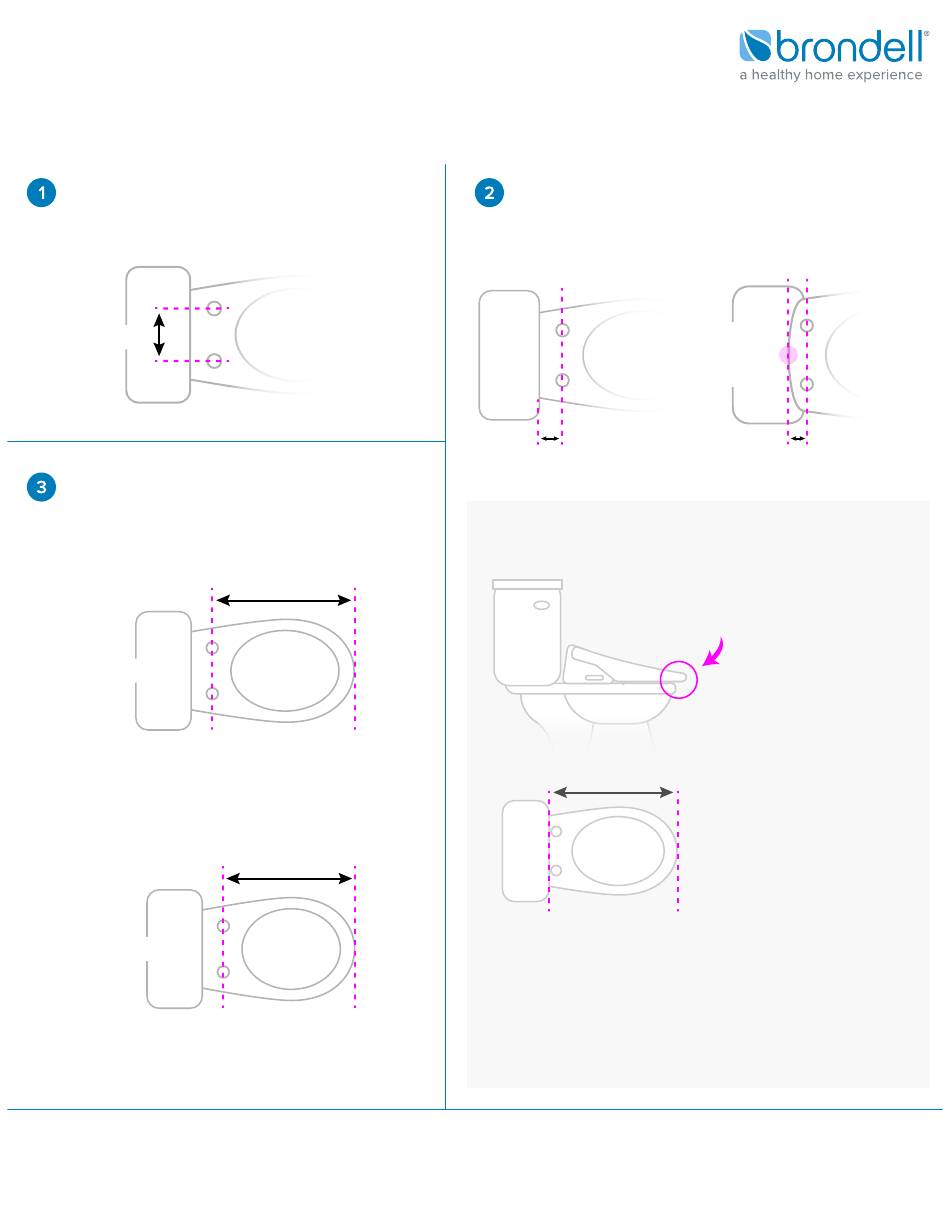 brondell®
a healthy home experience

1

2

3