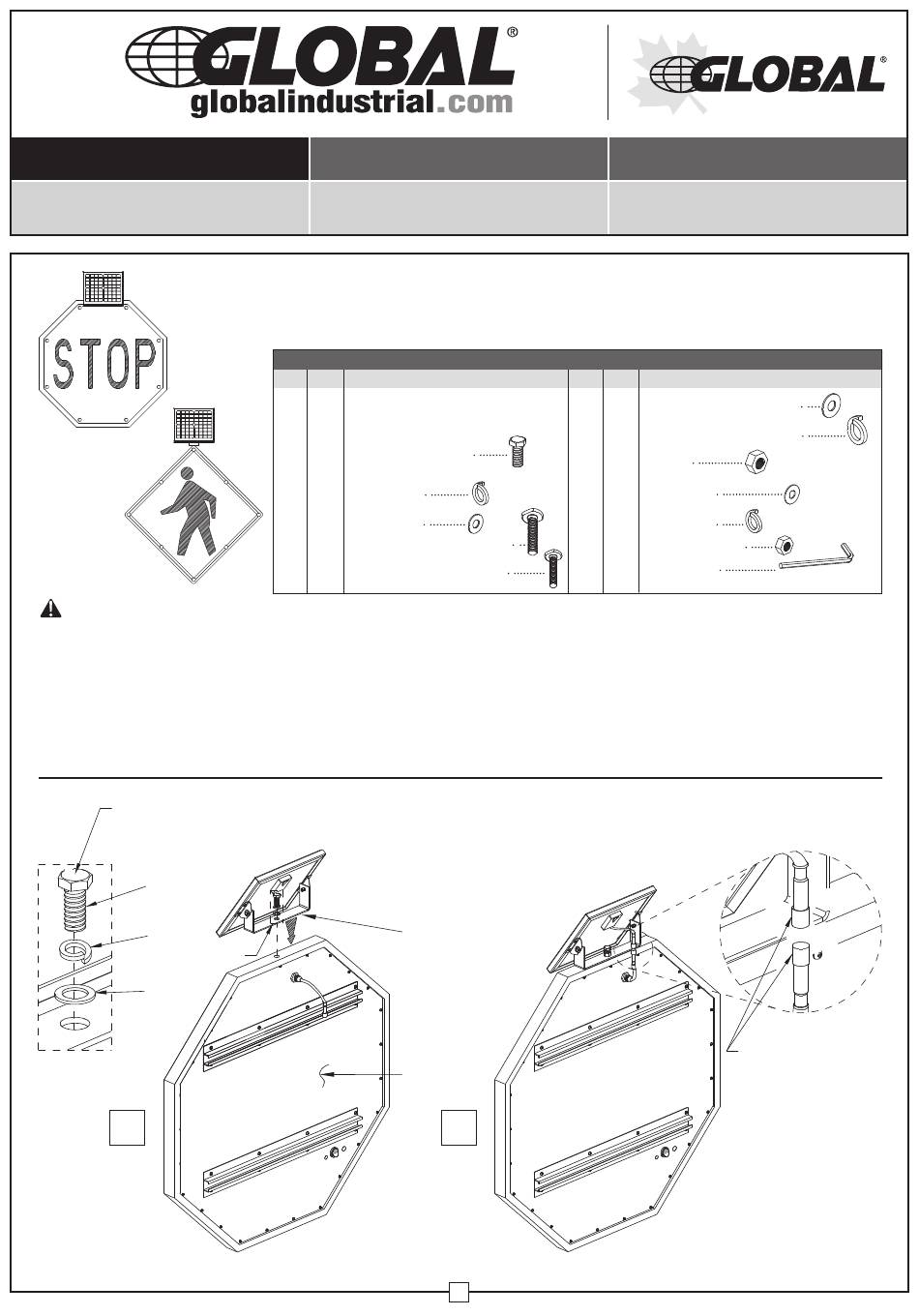 GLOBAL®
globalindustrial.com

GLOBAL®

STOP