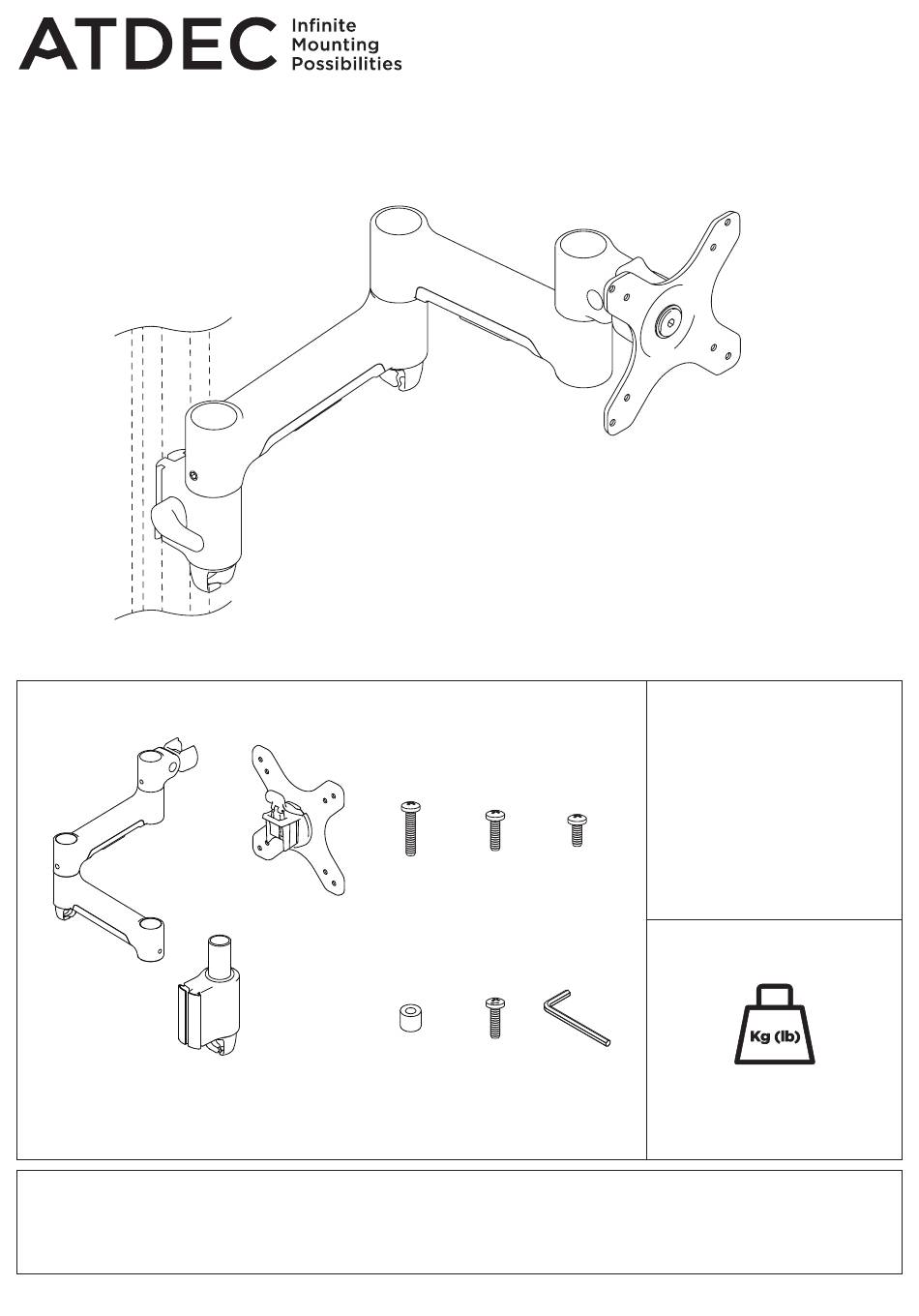 ATDEC Infinite Mounting Possibilities

Kg (lb)