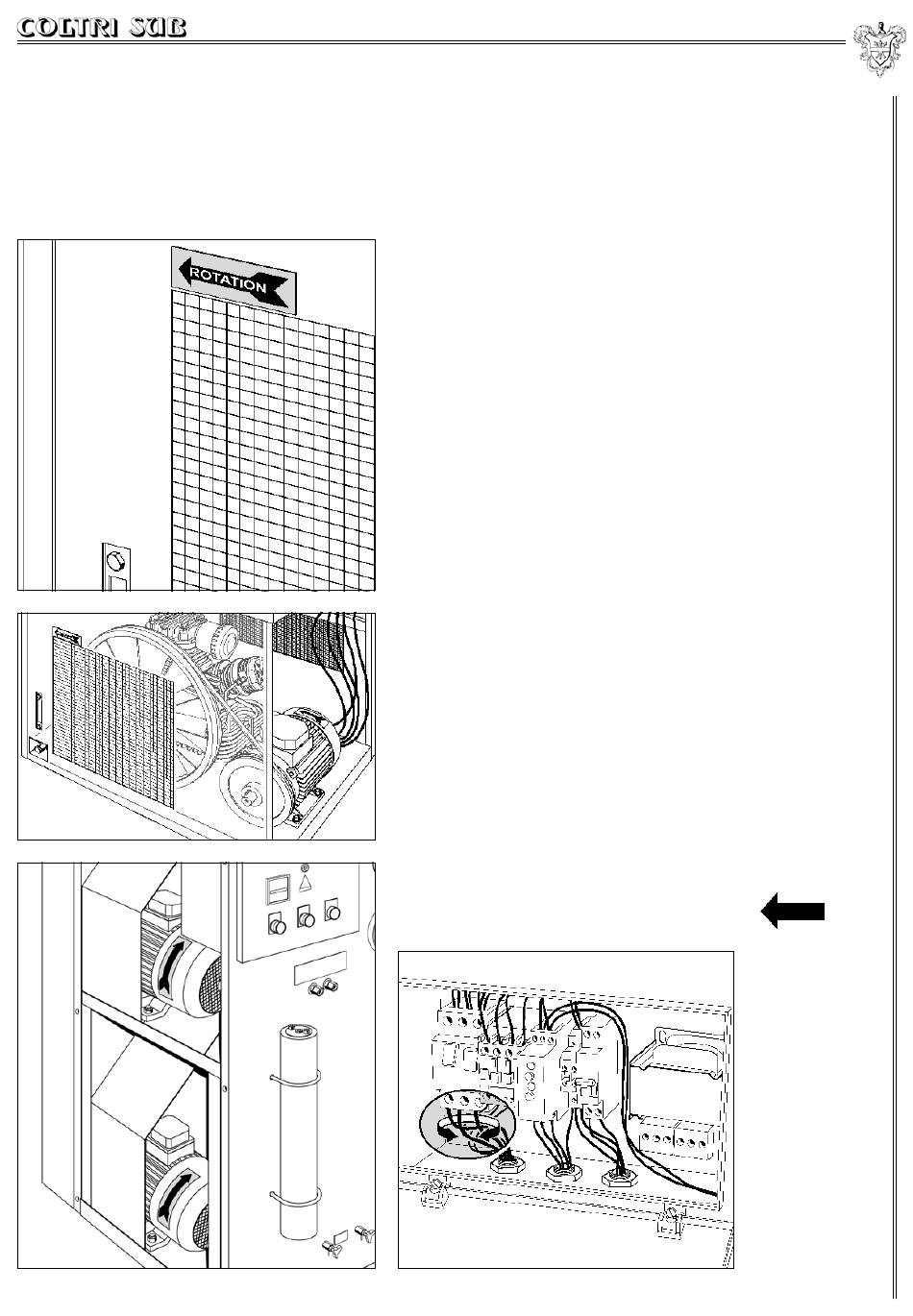 COLTRI SUB

ROTATION