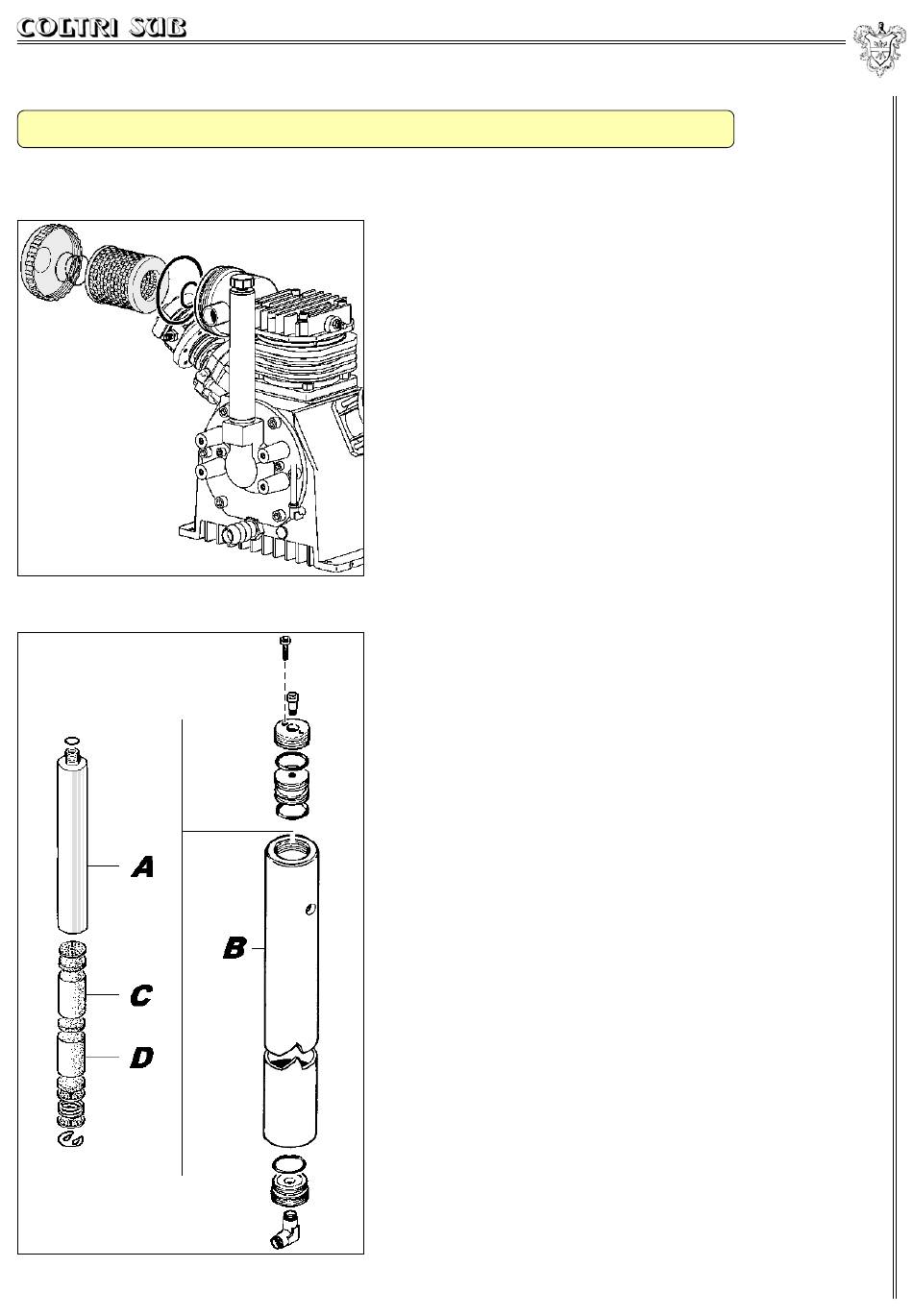 COLTRI SUB

A

B

C

D