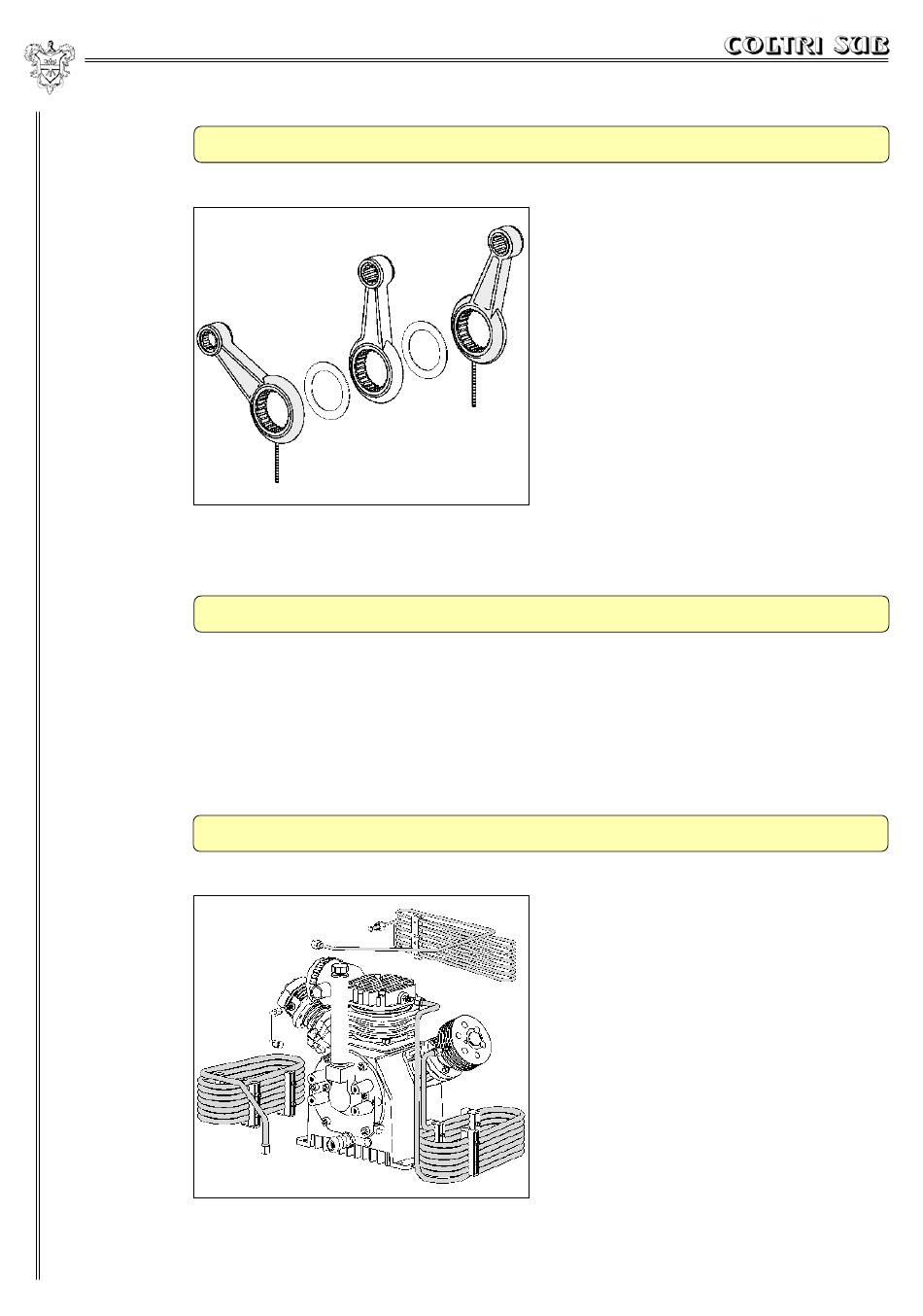 COLTRI SUB