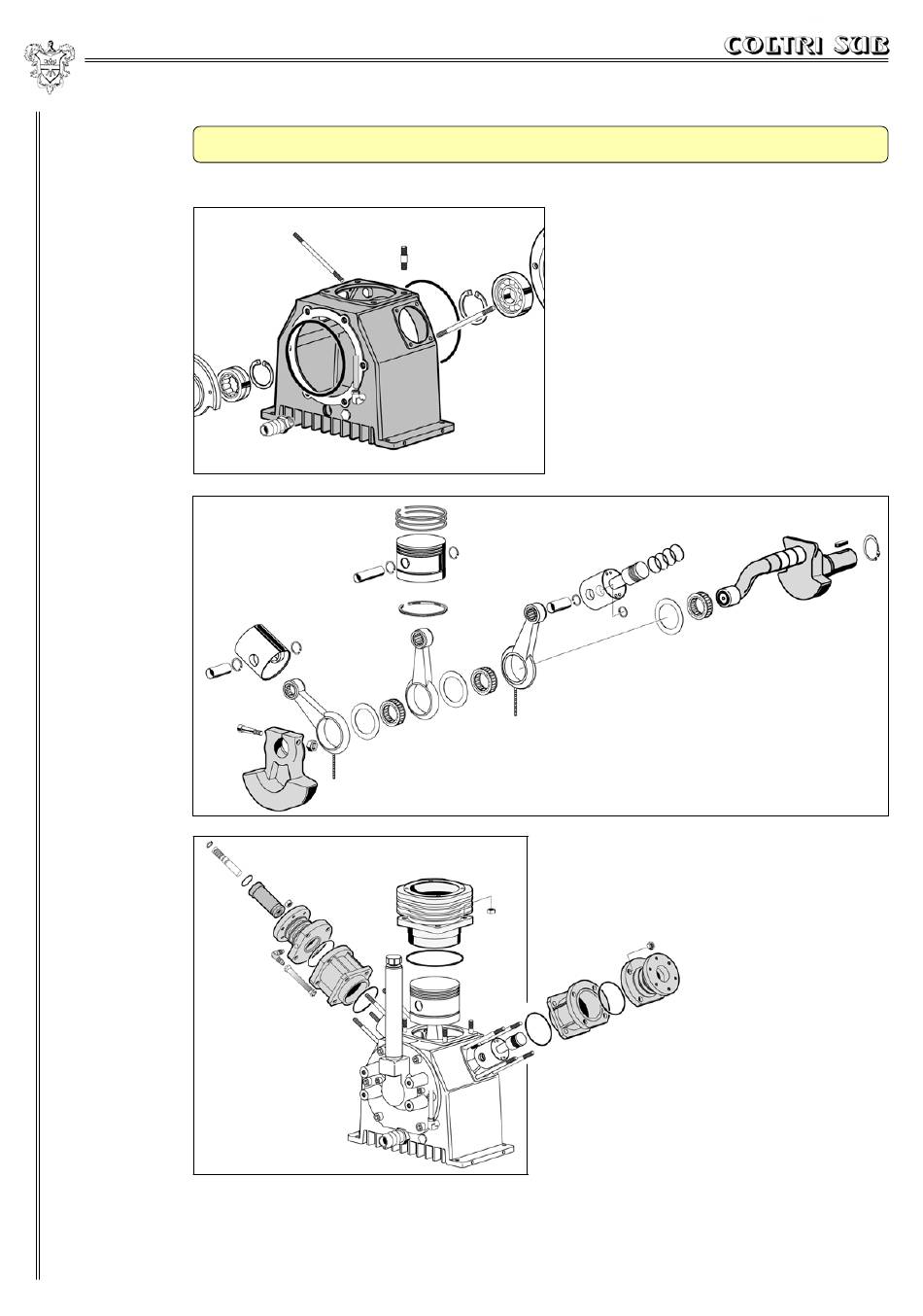 COLTRI SUB