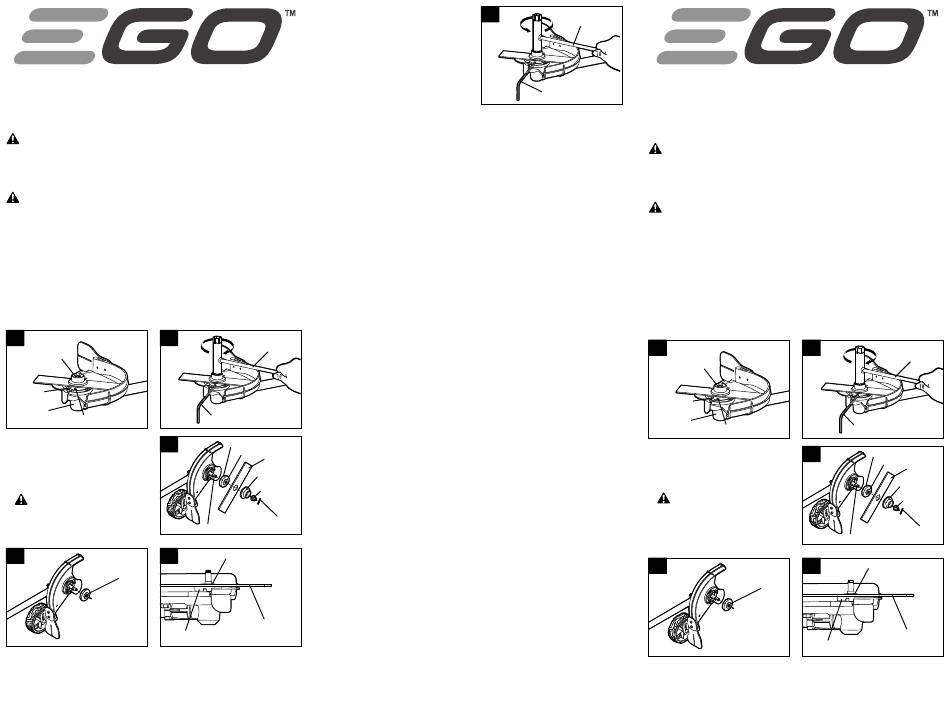 EGO™

EGO™