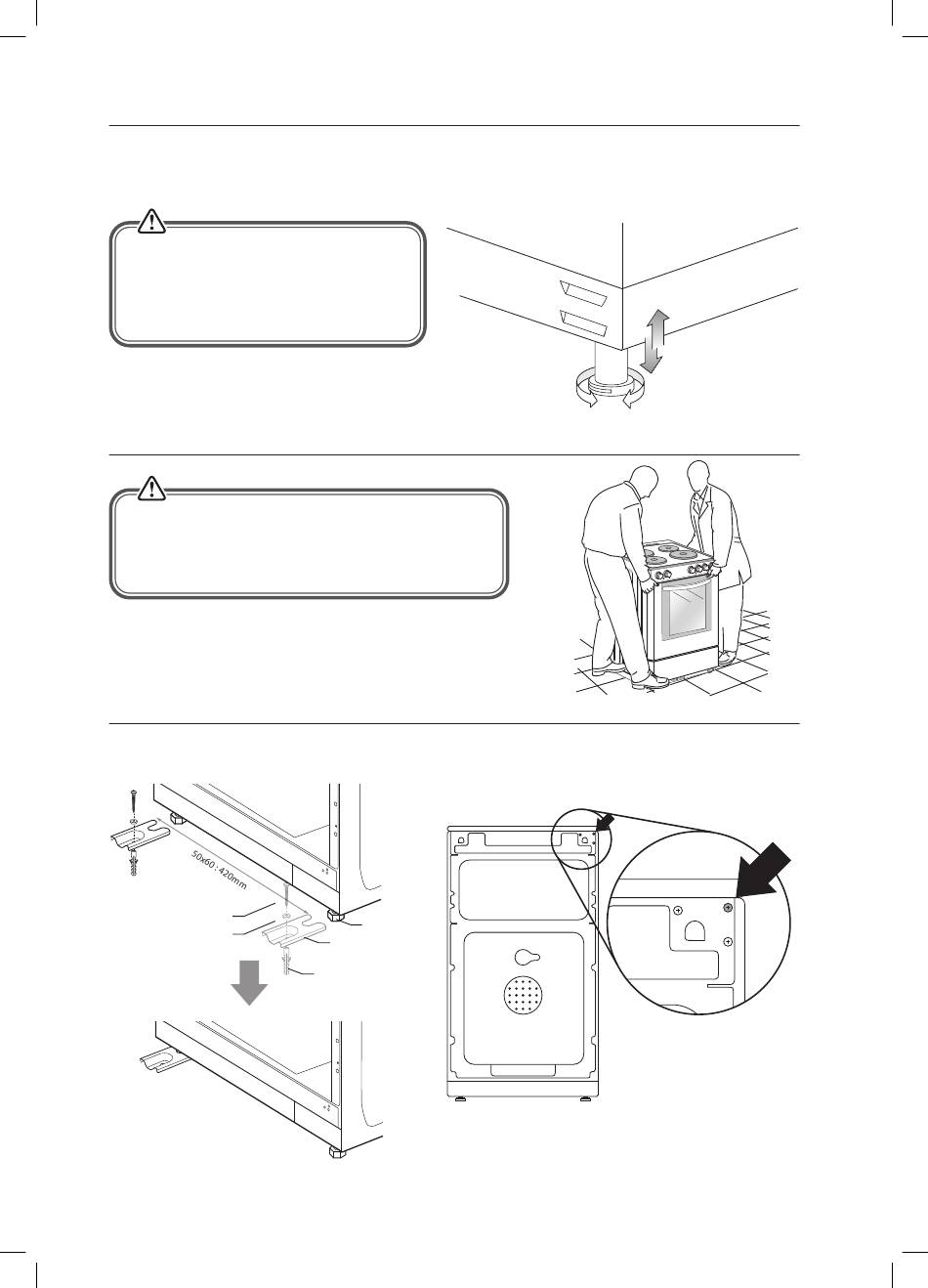 50x60 : 420mm