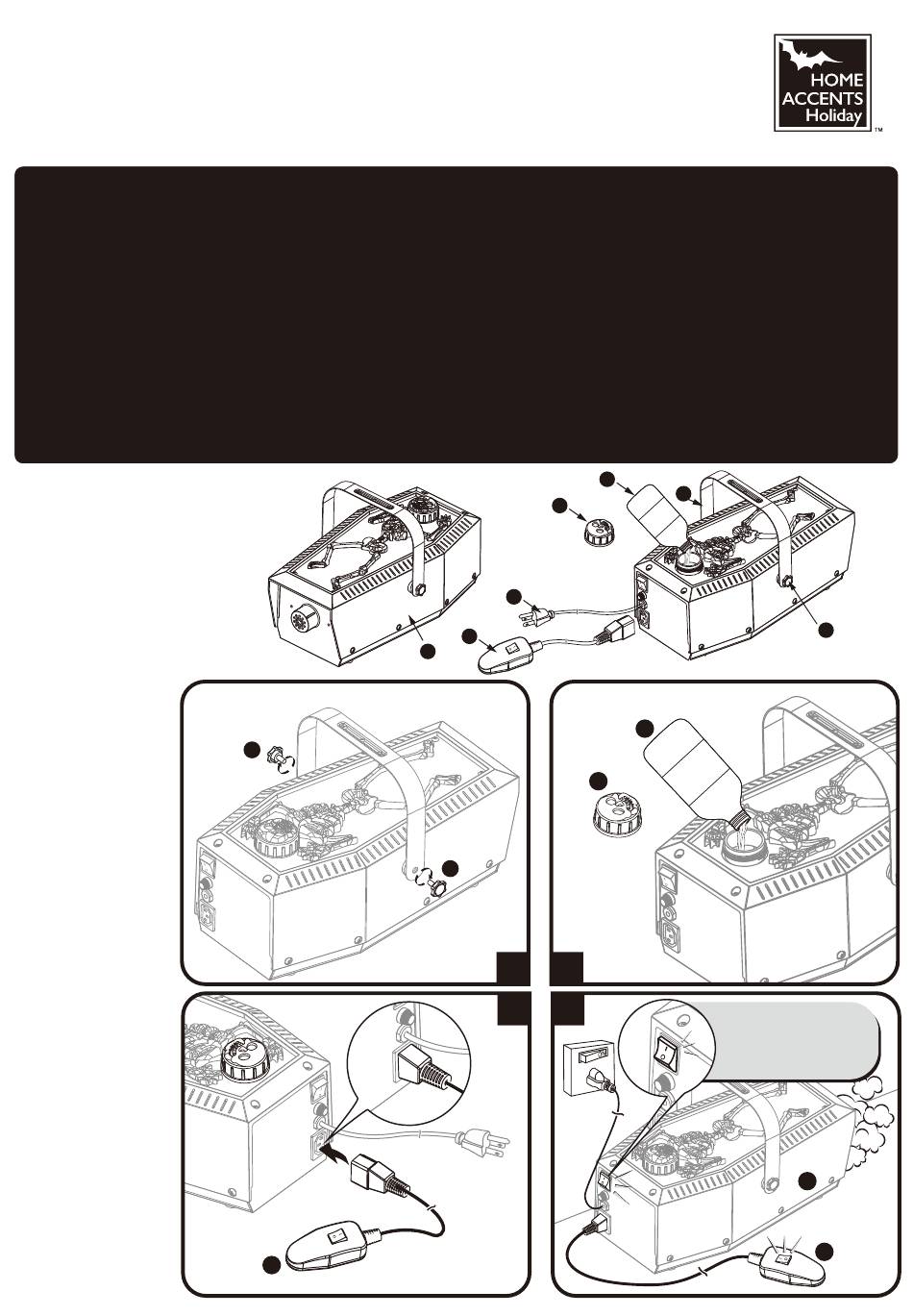 HOME
ACCENTS
Holiday
™