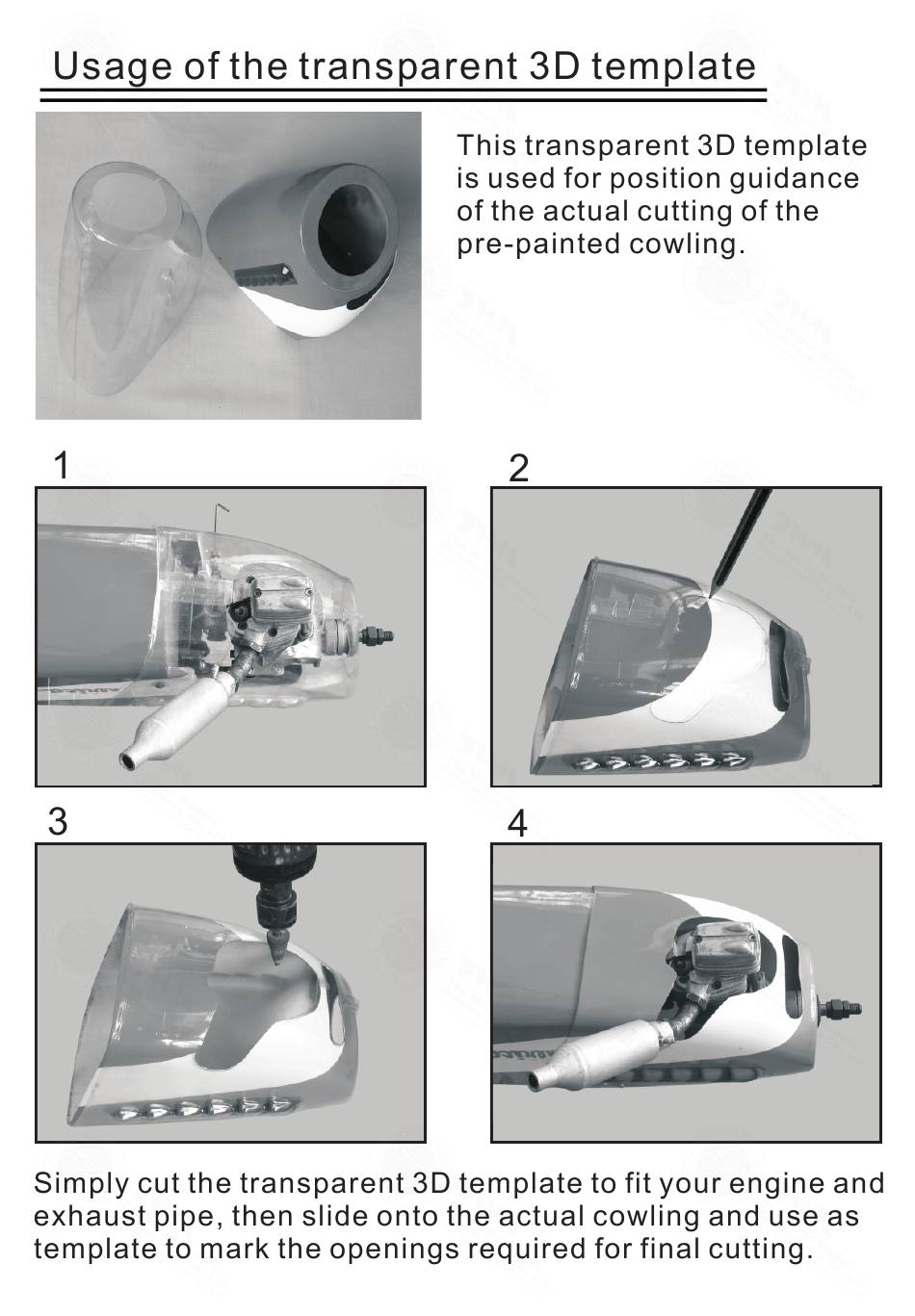 Usage of the transparent 3D template

This transparent 3D template is used for position guidance of the actual cutting of the pre-painted cowling.

1

2

3

4

Simply cut the transparent 3D template to fit your engine and exhaust pipe, then slide onto the actual cowling and use as template to mark the openings required for final cutting.