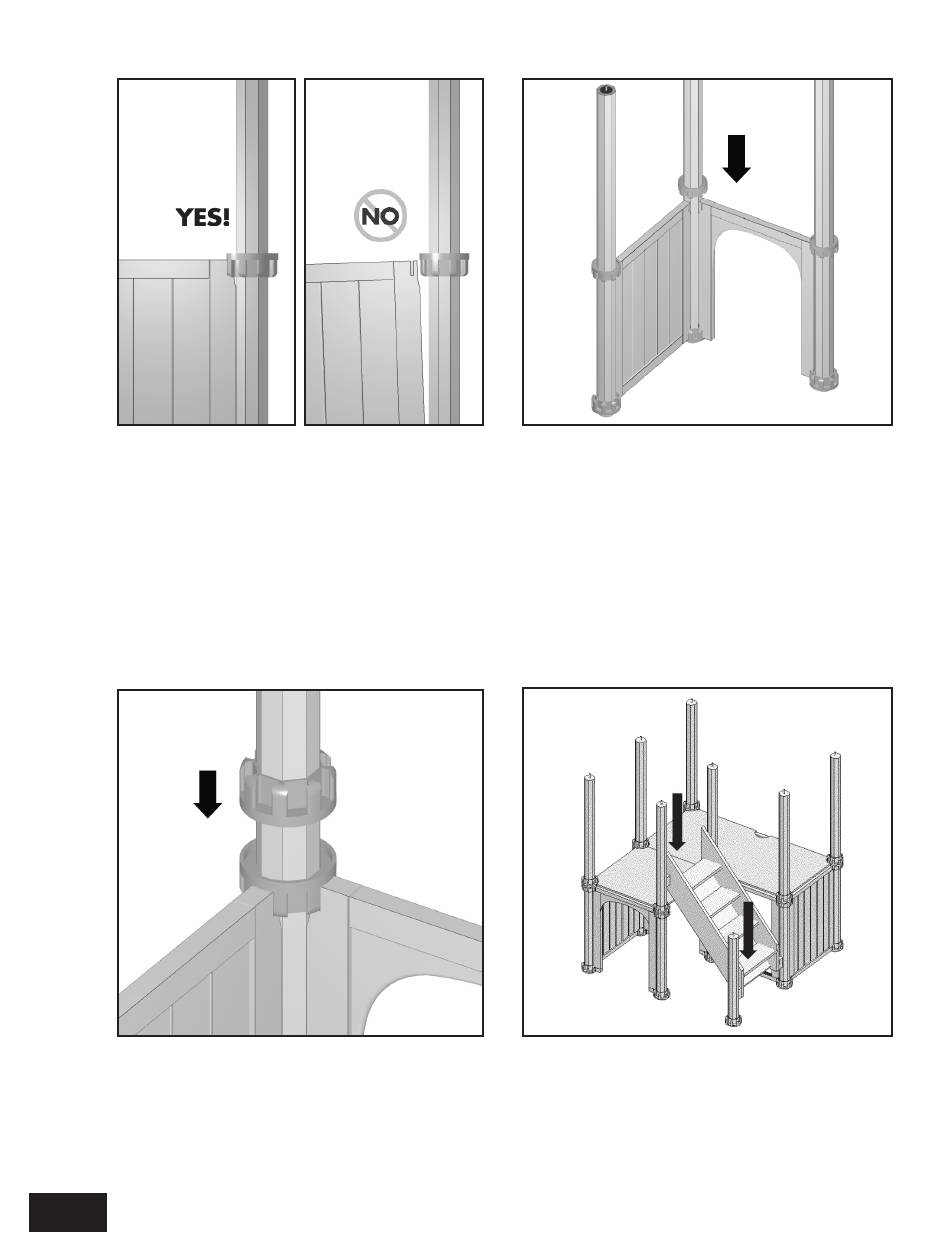 YES!

NO