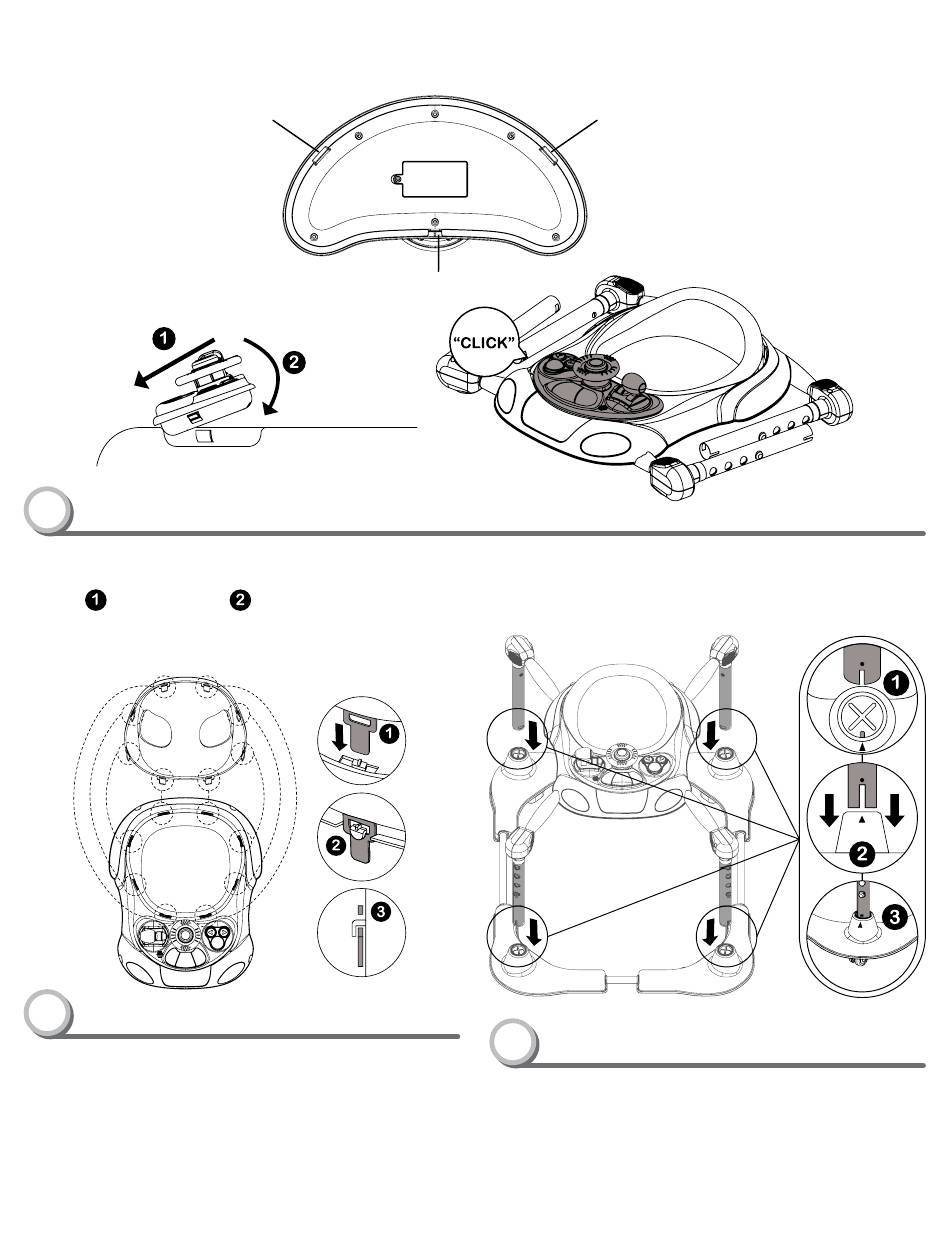 1
2
"CLICK"
1 2
1
2
3
1
2
3