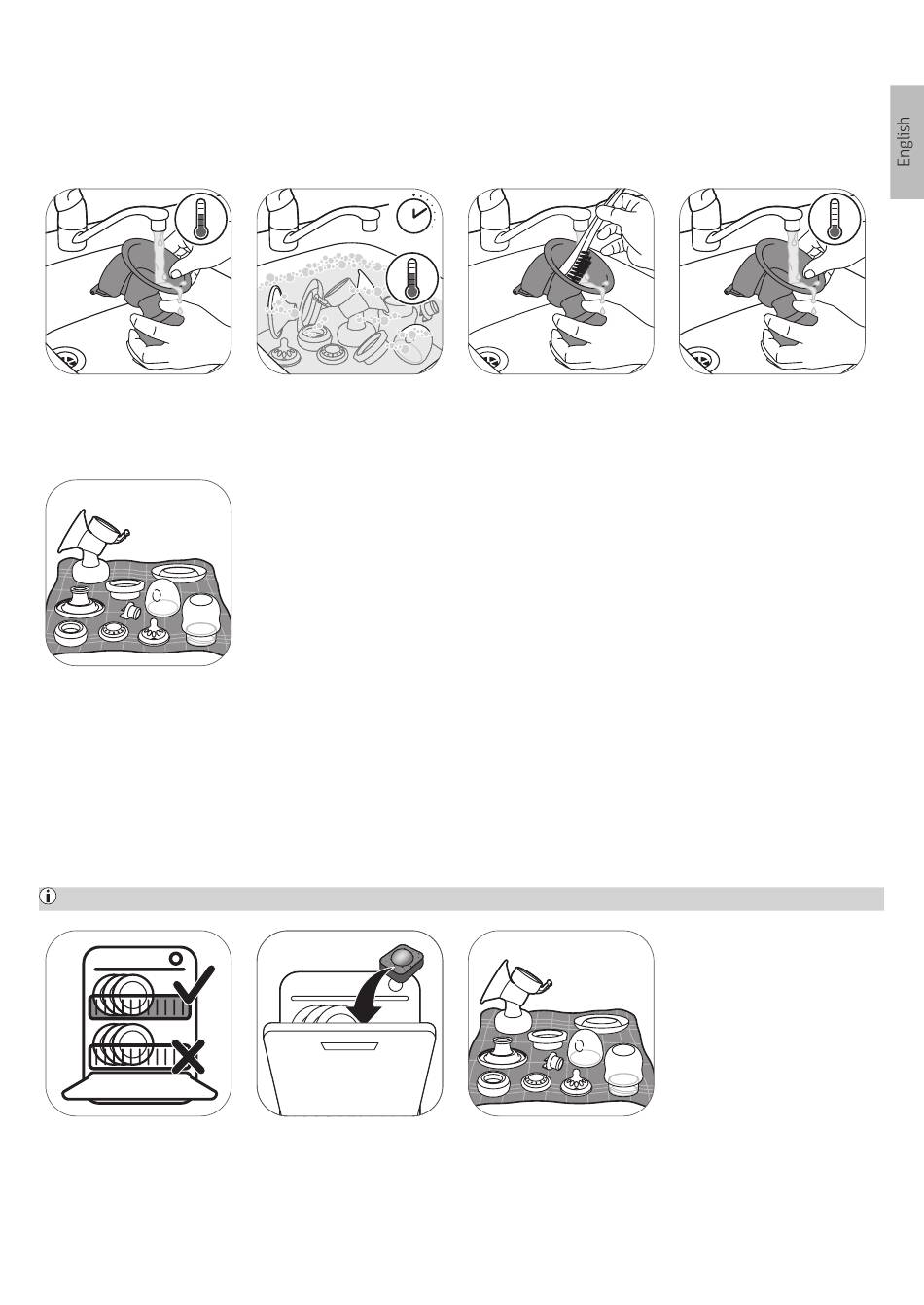 English