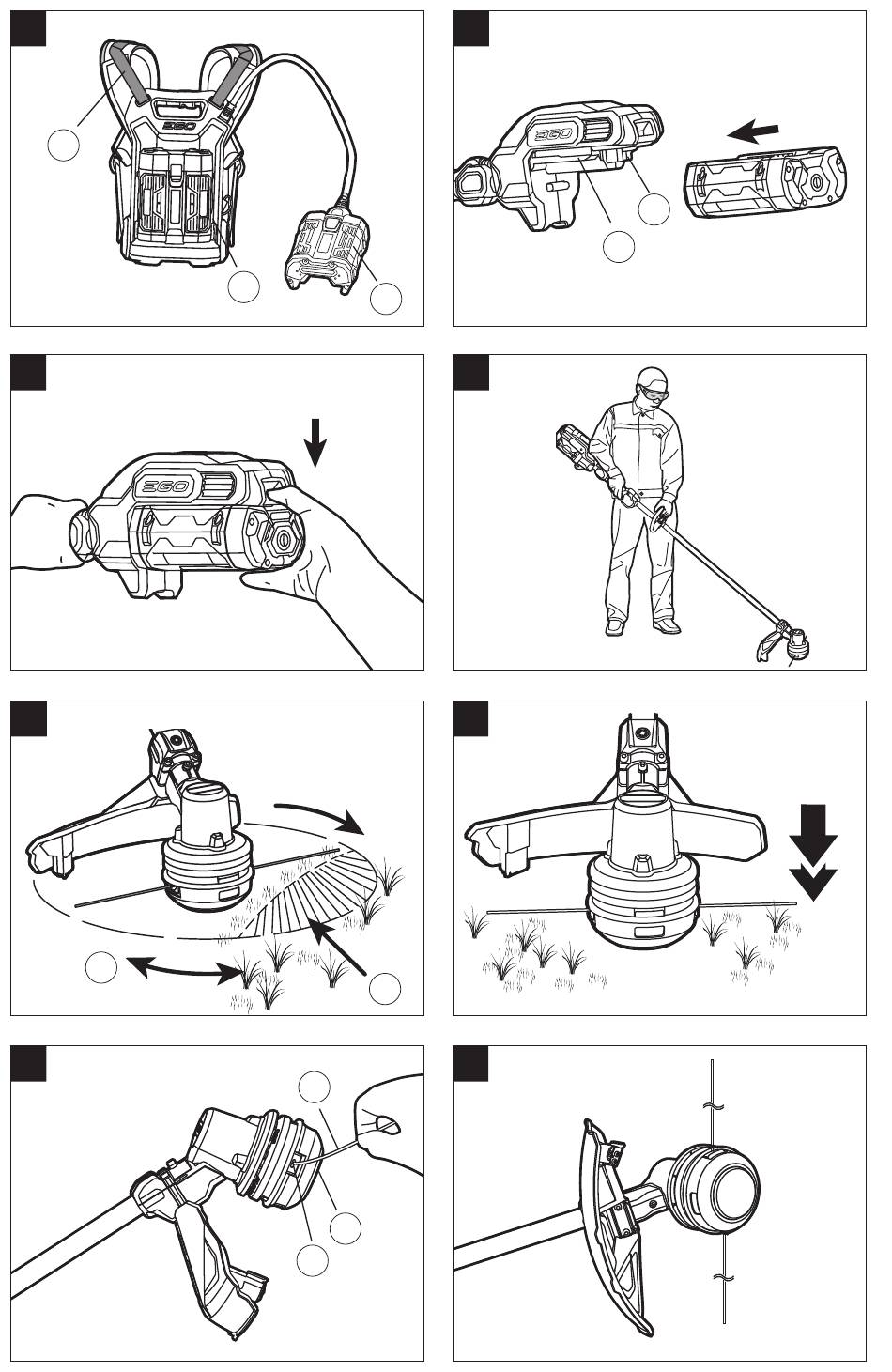 EGO

EGO

EGO