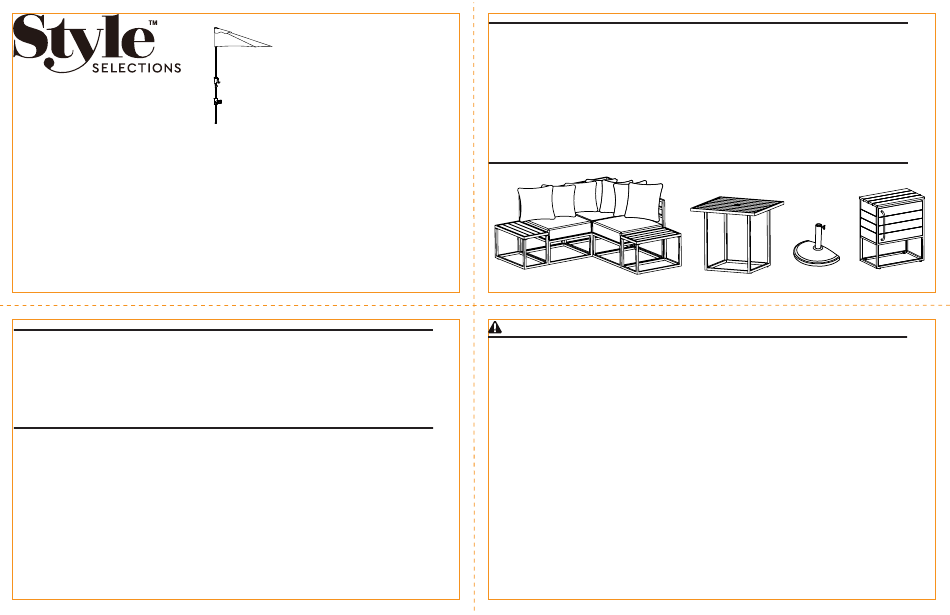 Style™
SELECTIONS