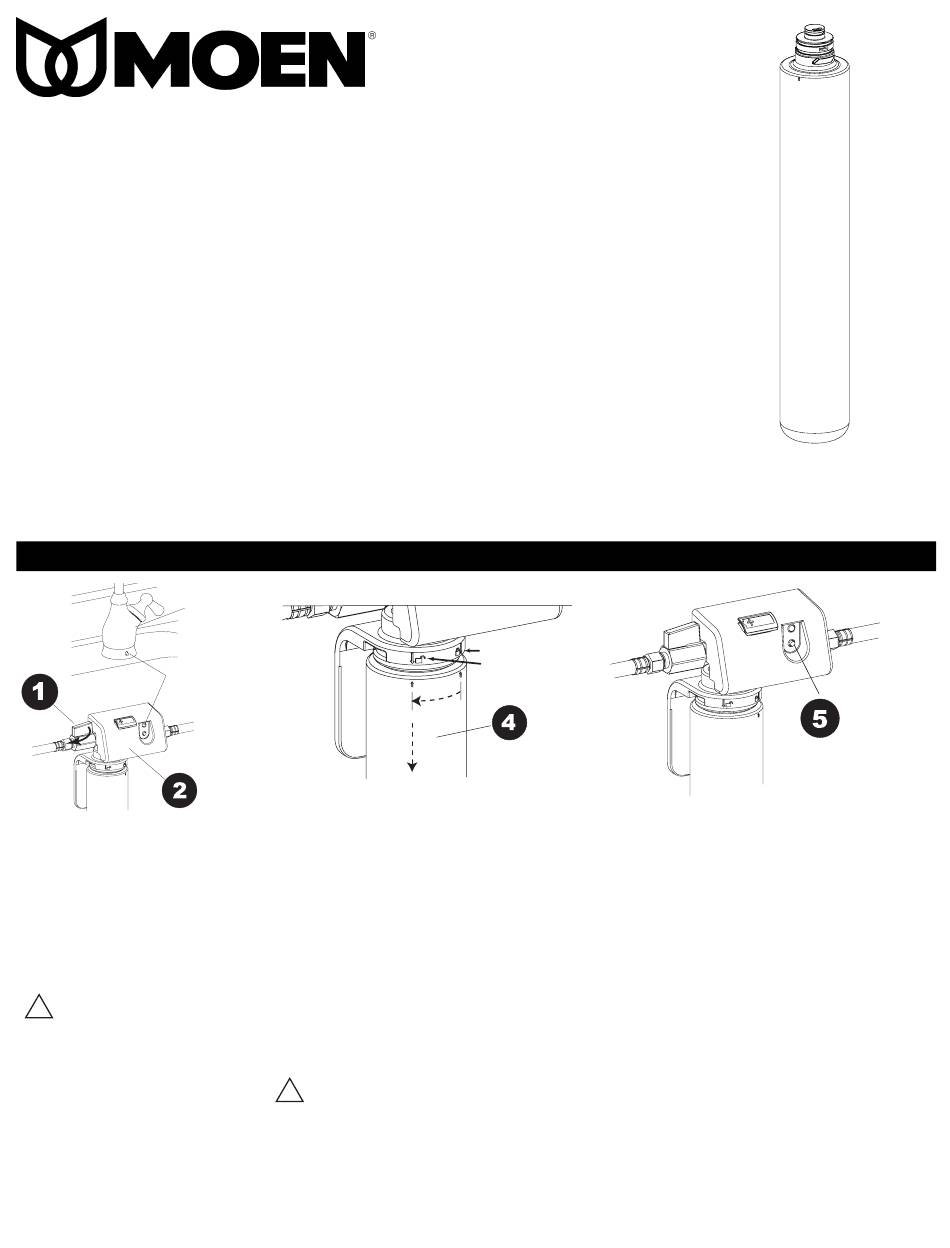 MOEN®

1

2

4

5