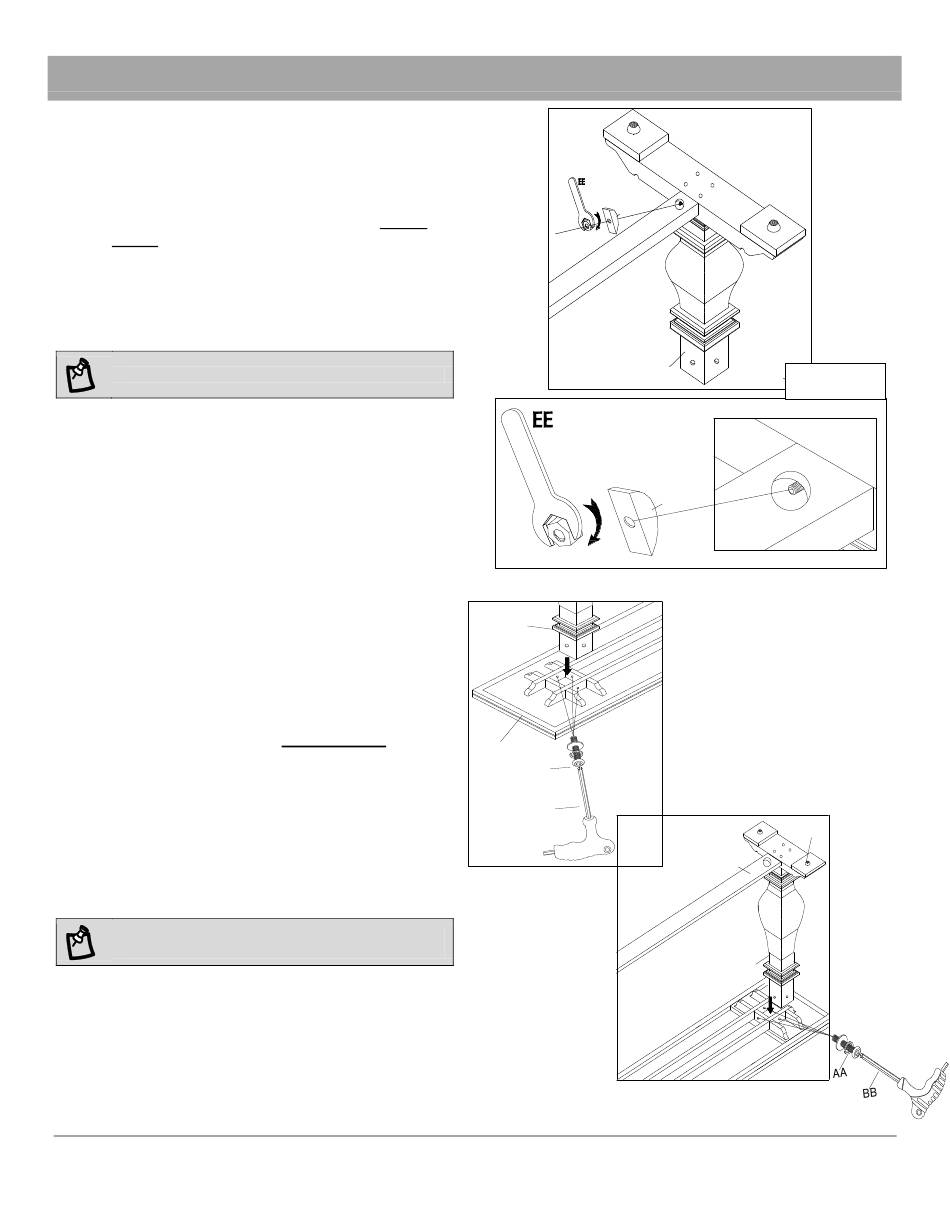 EE

EE

AA

BB