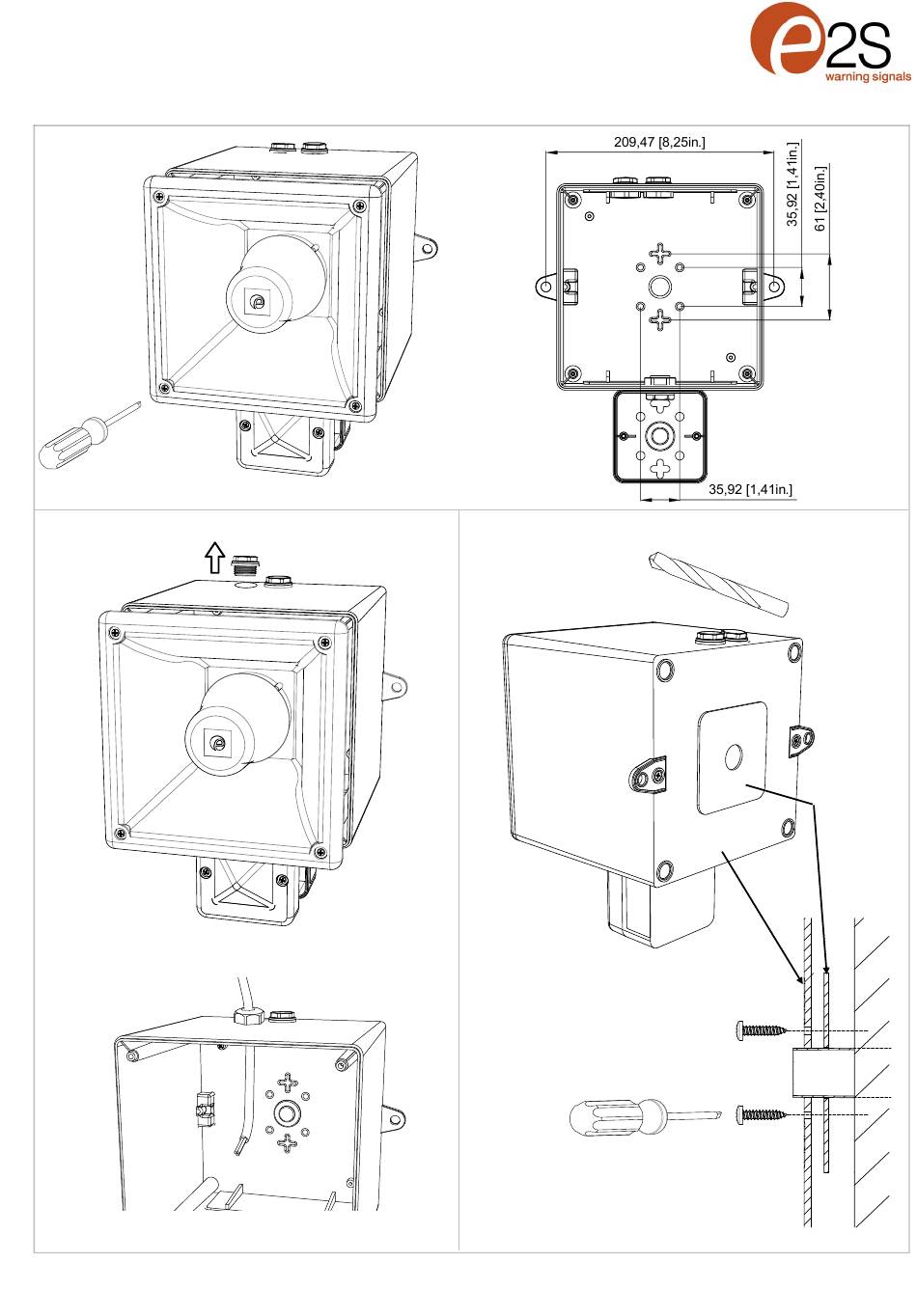 e2S
warning signals

209,47 [8,25in.]
35,92 [1,41in.]
61 [2,40in.]
35,92 [1,41in.]