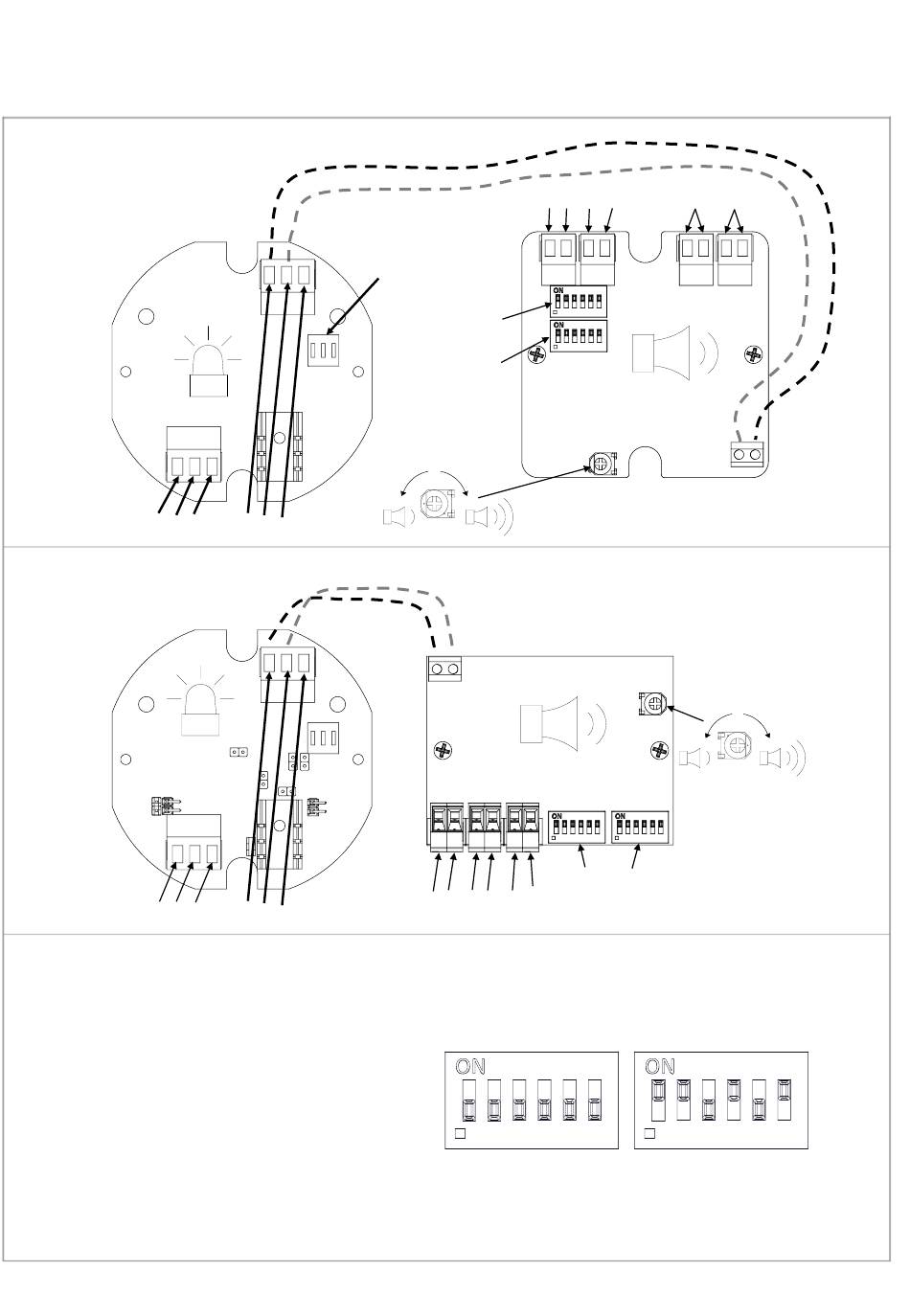 ON

ON

ON

ON

ON

ON