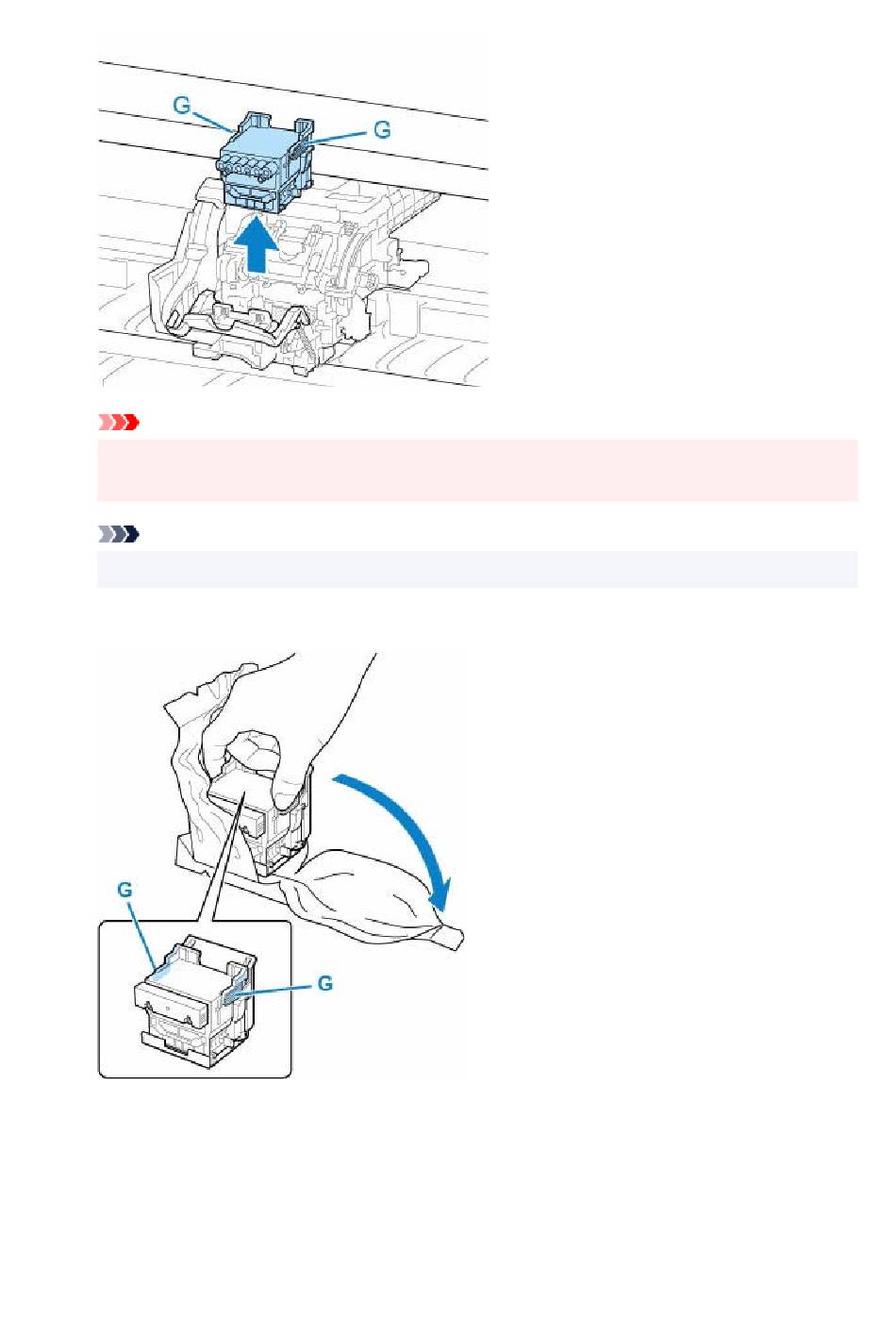 G

G

G

G