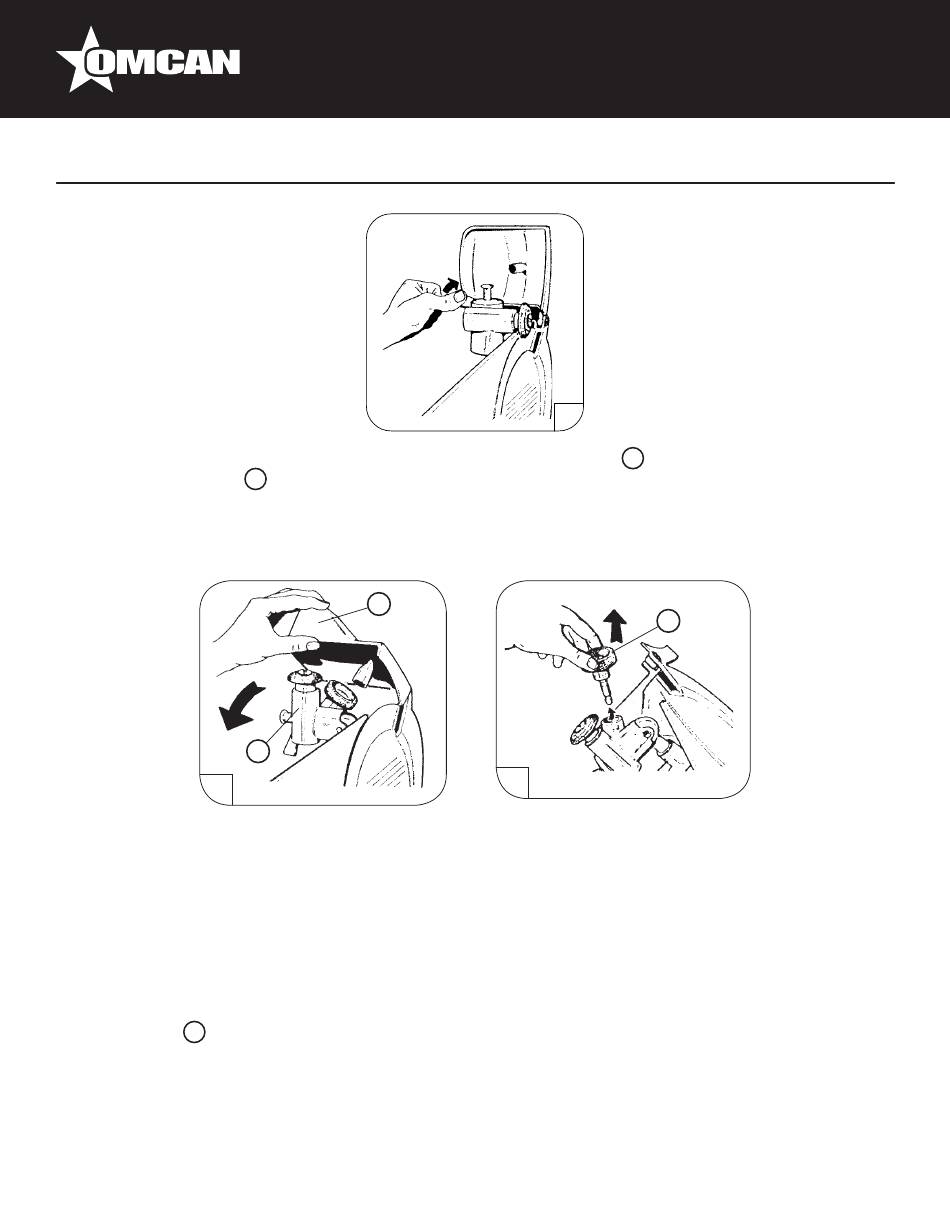 OMCAN