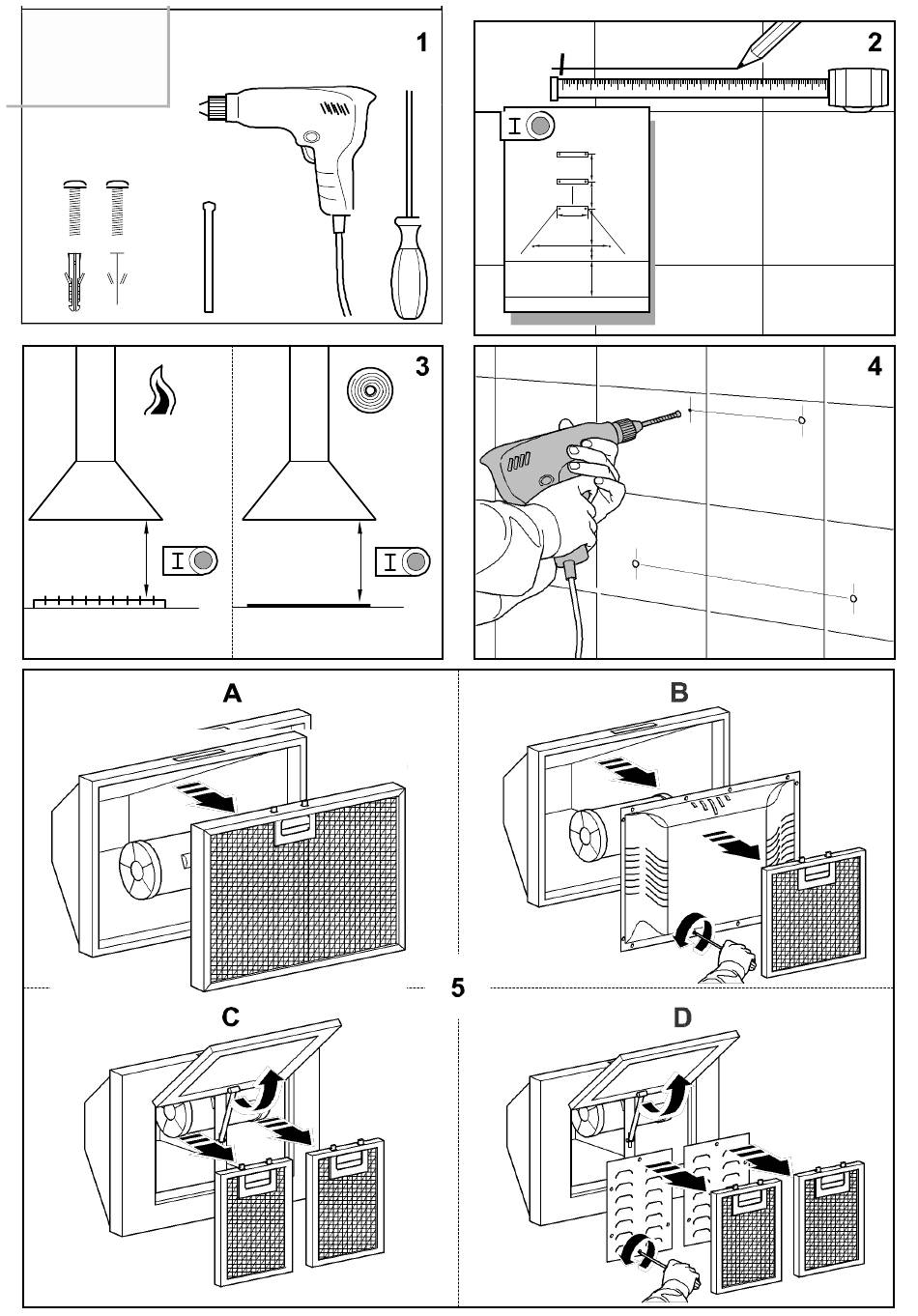 1

2

I

3

I

I

4

A

B

5

C

D