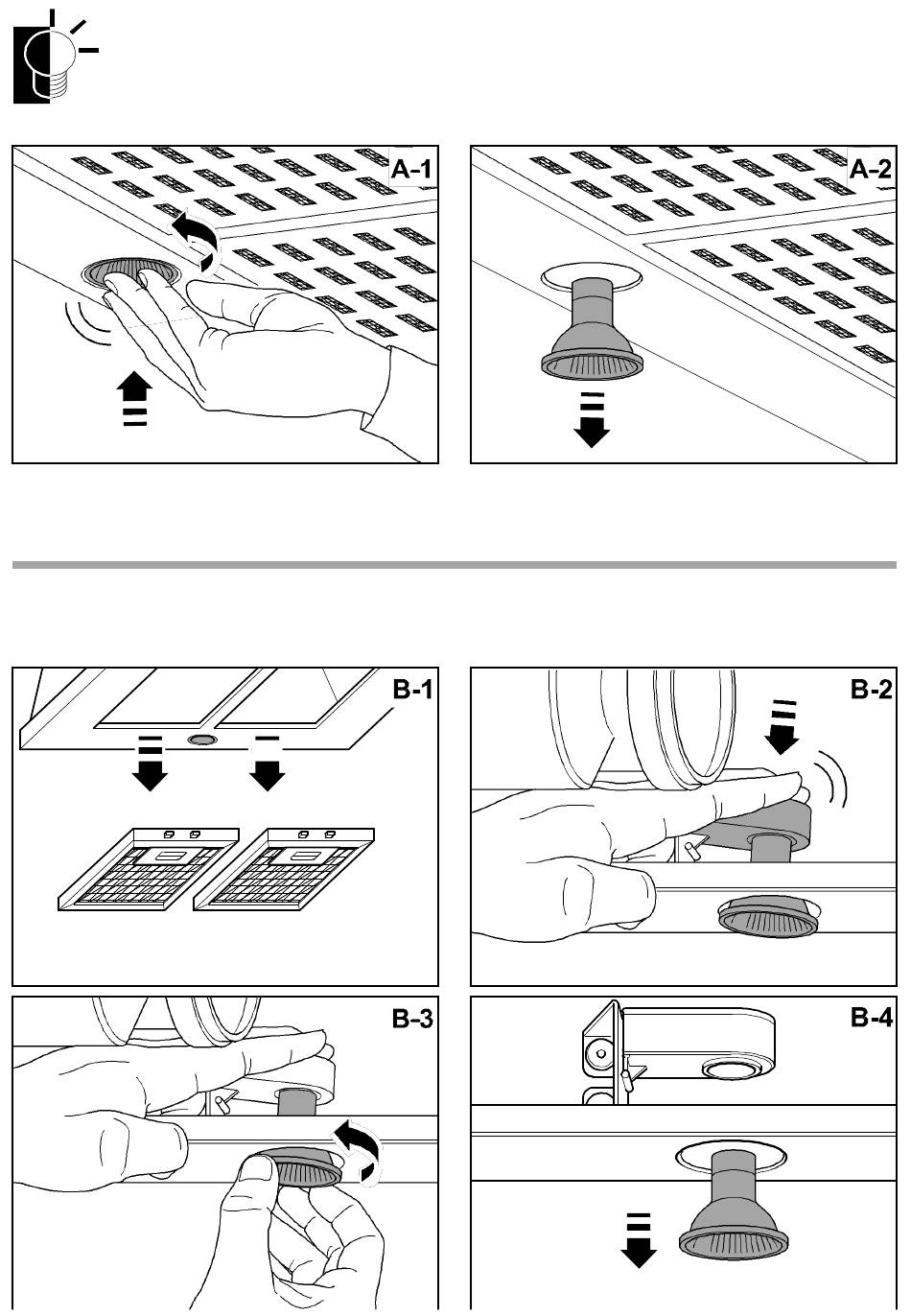 A-1

A-2

B-1

B-2

B-3

B-4