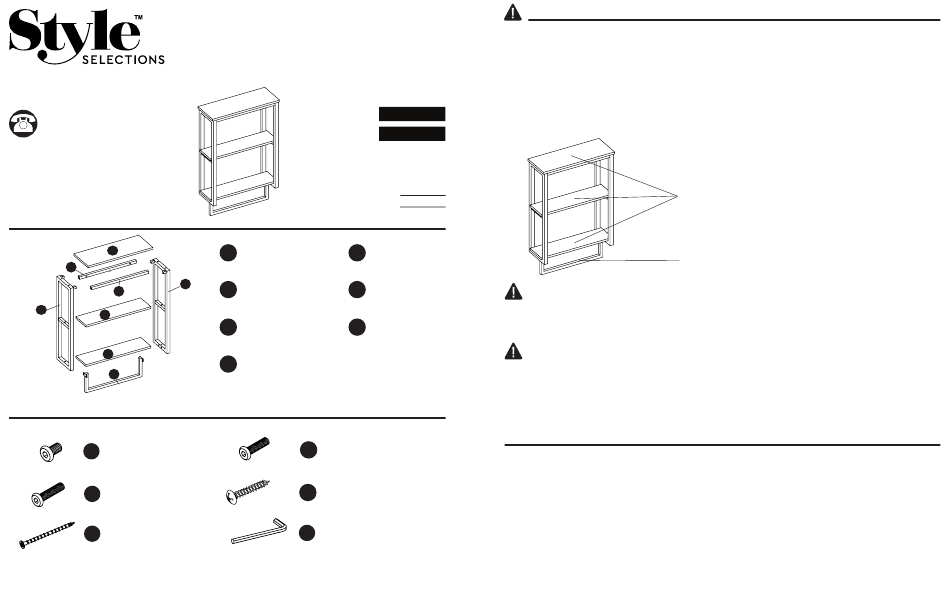 Style™
SELECTIONS