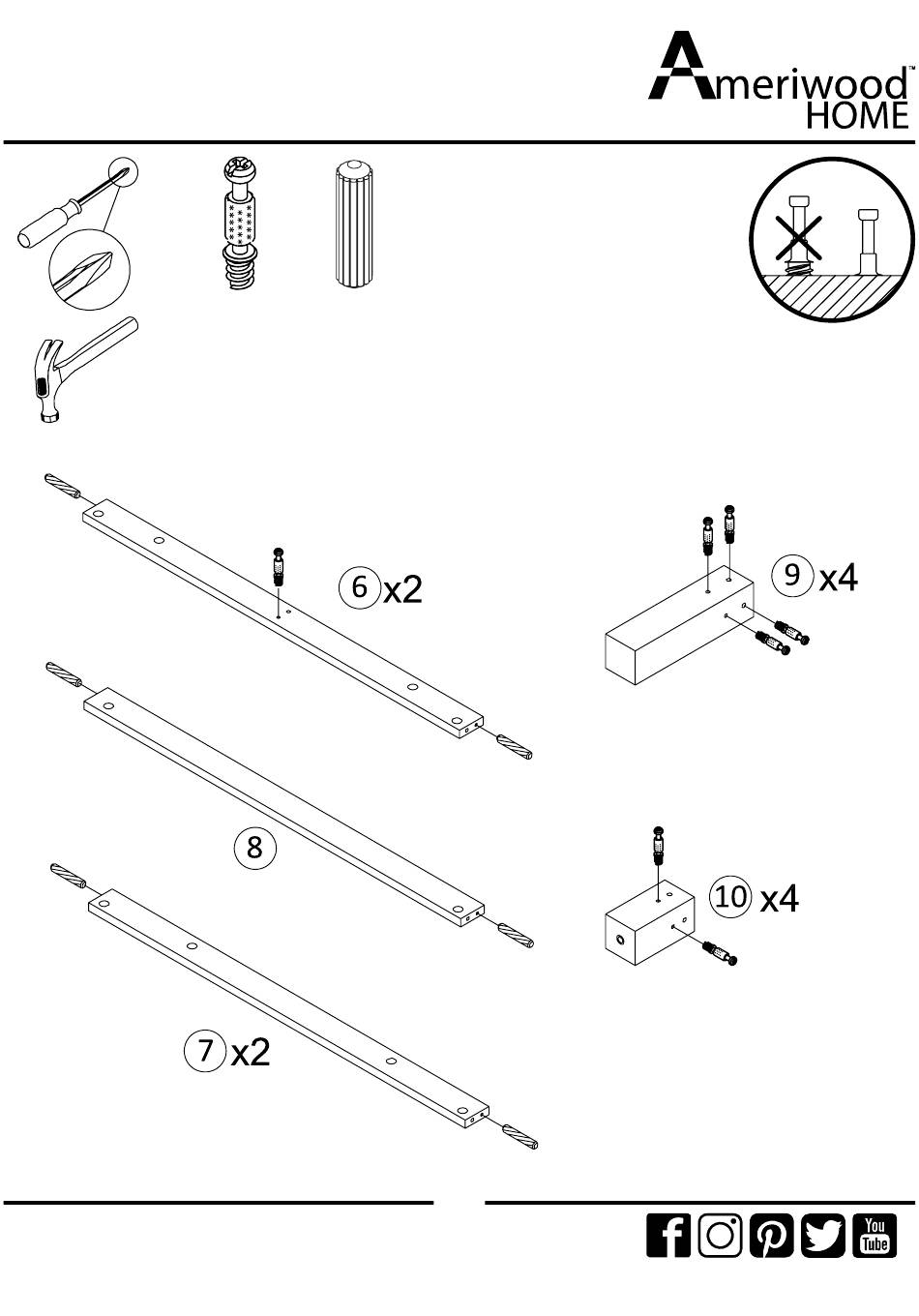 Ameriwood™ HOME

6 x2

9 x4

8

10 x4

7 x2

You Tube