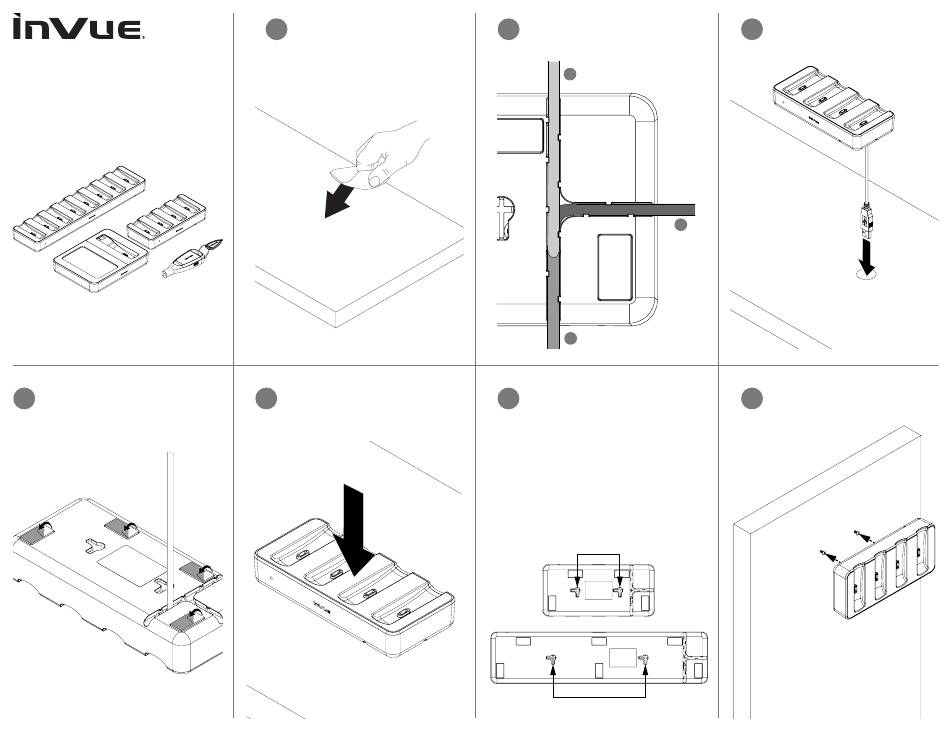 inVue