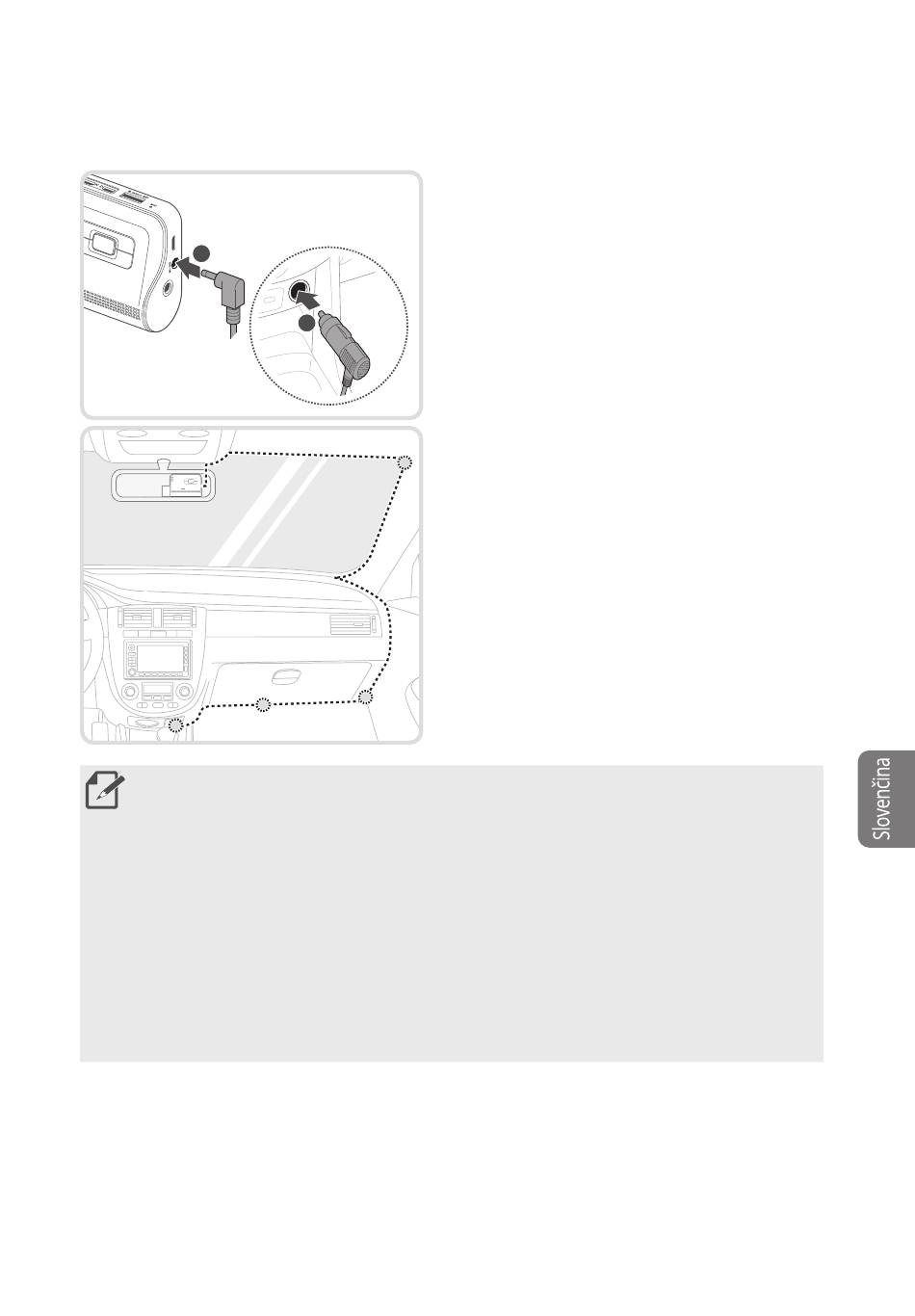 Slovenčina