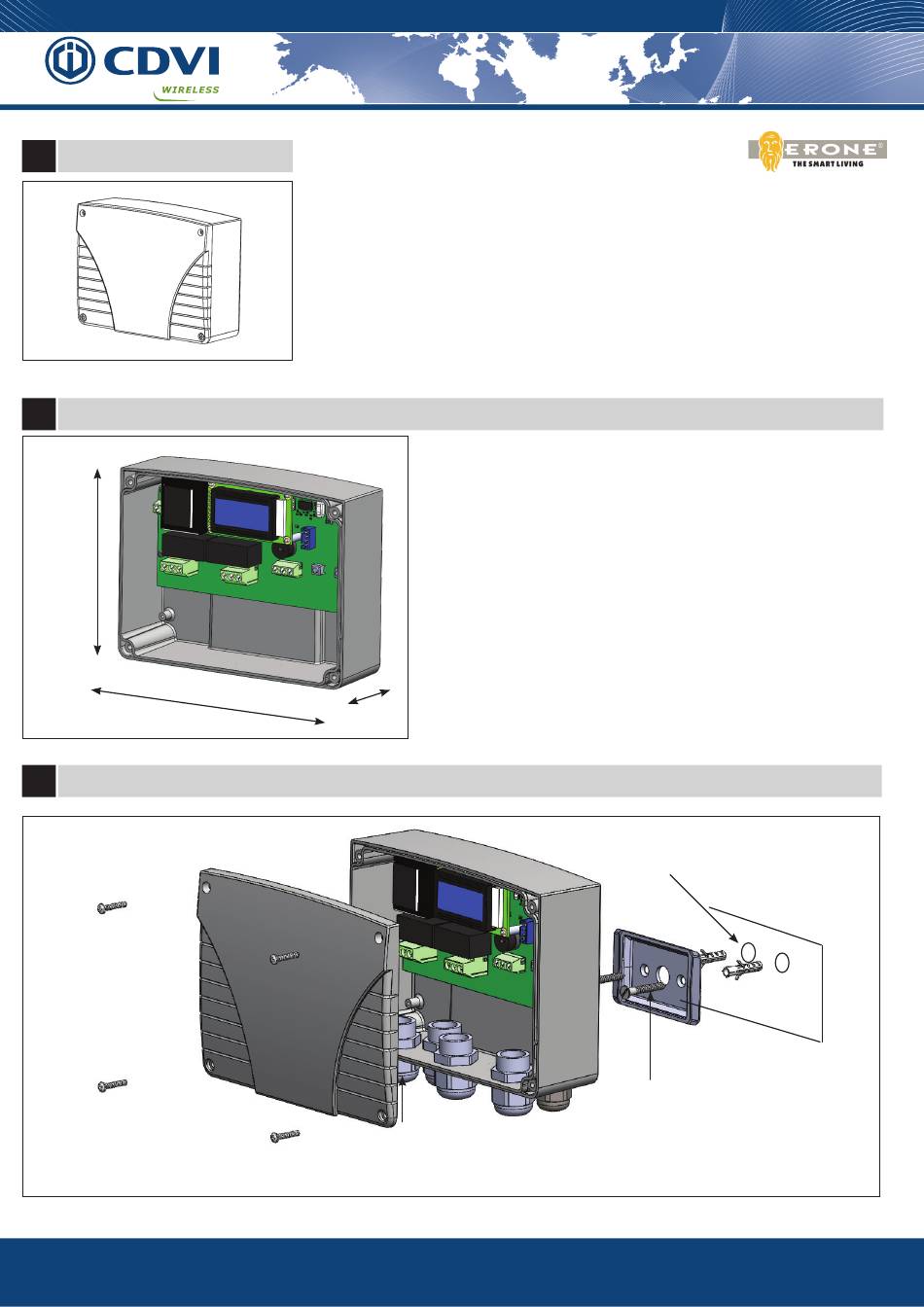 CDVI
WIRELESS

ERONE®
THE SMART LIVING