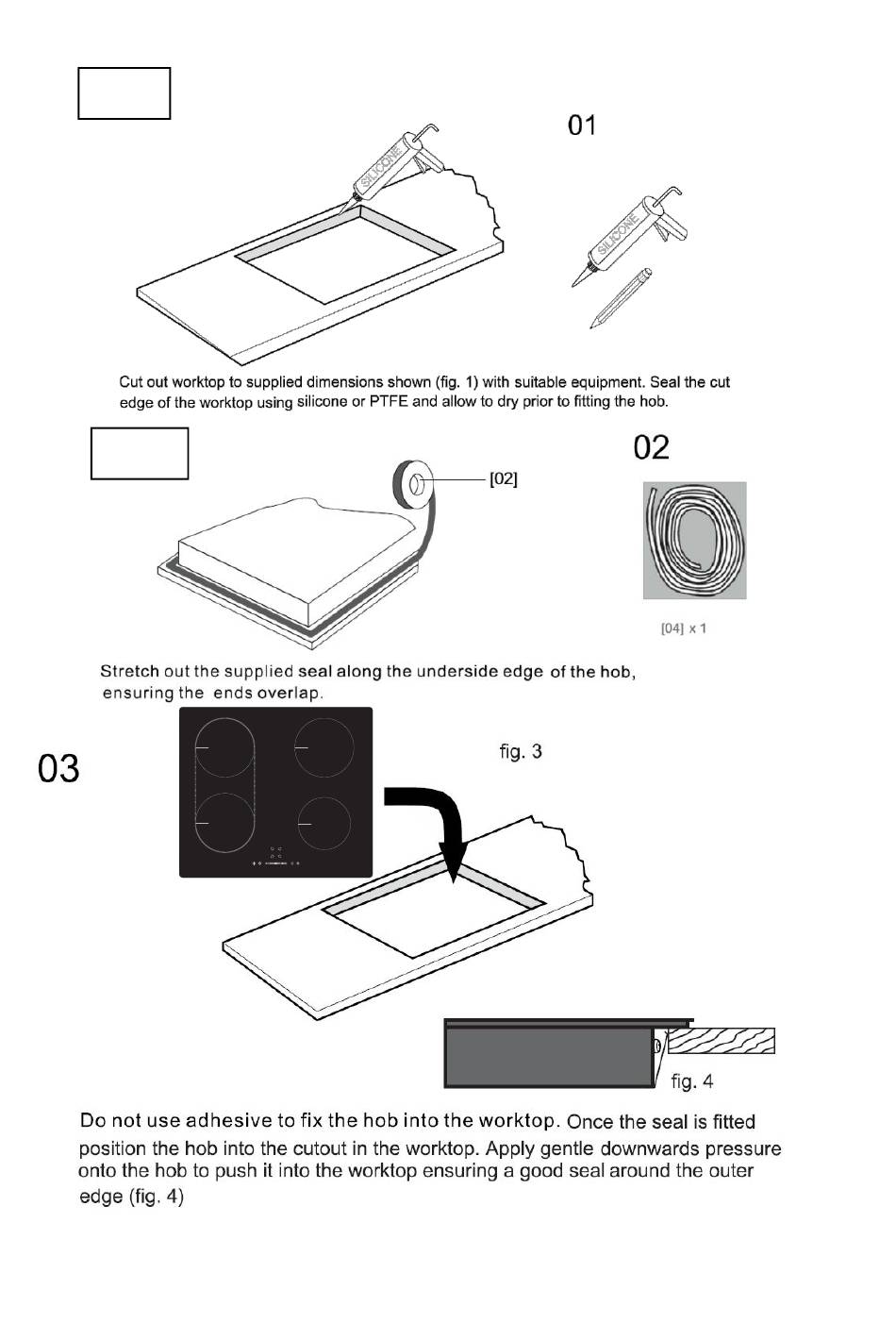 01

SILICONE

SILICONE

Cut out worktop to supplied dimensions shown (fig. 1) with suitable equipment. Seal the cut edge of the worktop using silicone or PTFE and allow to dry prior to fitting the hob.

02

[02]

[04] x 1

Stretch out the supplied seal along the underside edge of the hob, ensuring the ends overlap.

03

fig. 3

fig. 4

Do not use adhesive to fix the hob into the worktop. Once the seal is fitted position the hob into the cutout in the worktop. Apply gentle downwards pressure onto the hob to push it into the worktop ensuring a good seal around the outer edge (fig. 4)