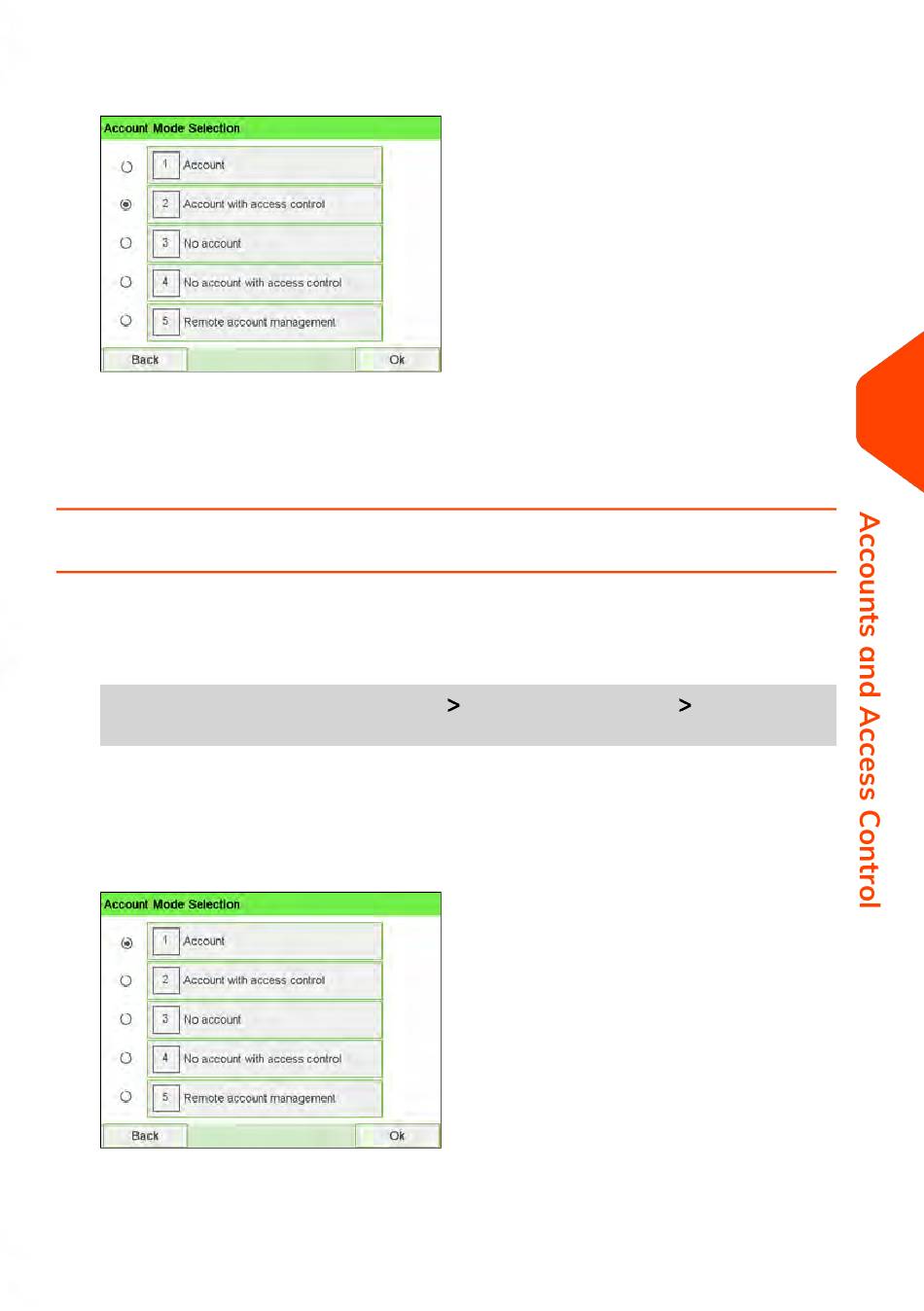 Account Mode Selection

1 Account

2 Account with access control

3 No account

4 No account with access control

5 Remote account management

Back

Ok

>

>

Account Mode Selection

1 Account

2 Account with access control

3 No account

4 No account with access control

5 Remote account management

Back

Ok

Accounts and Access Control