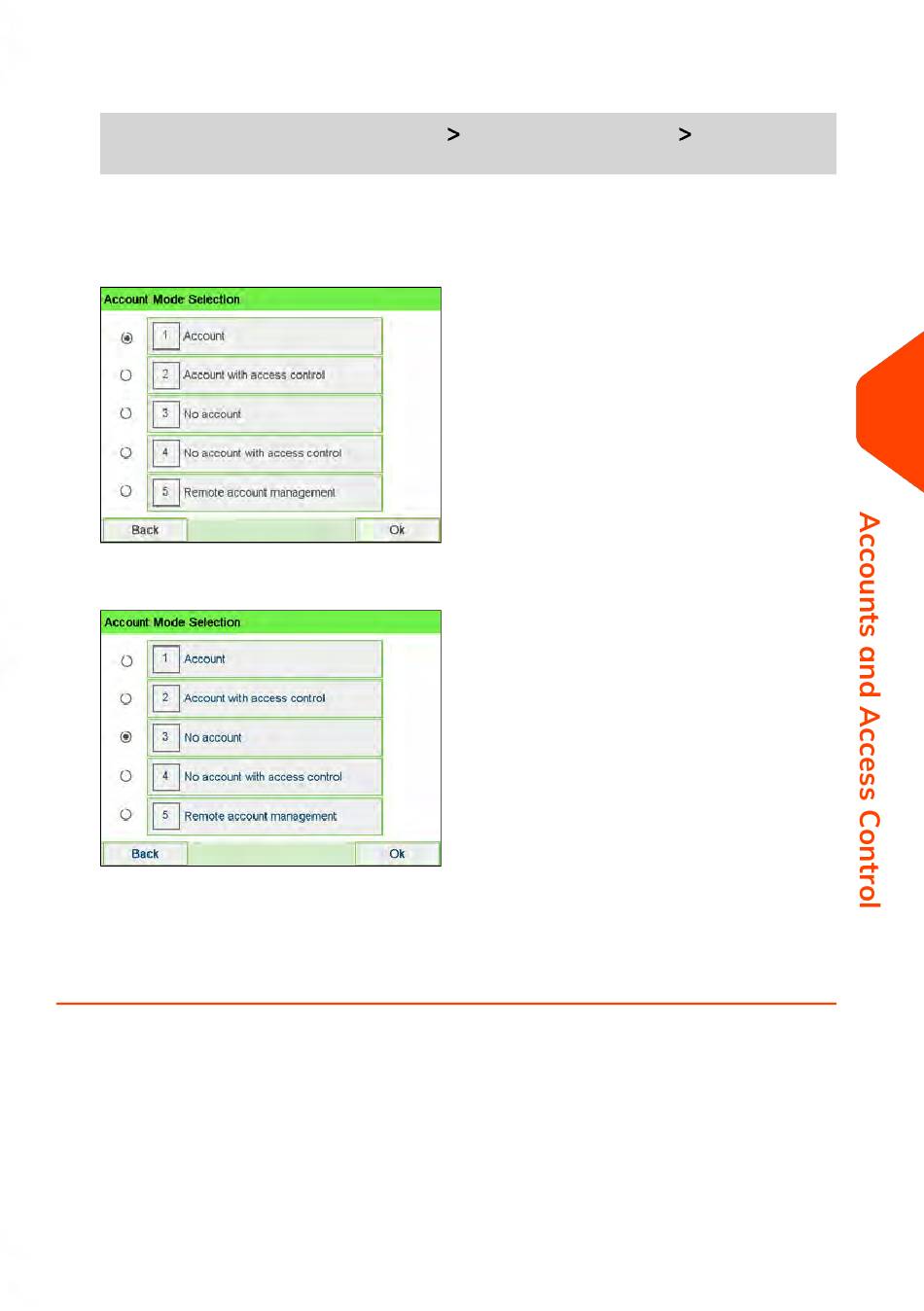 > >

Account Mode Selection

1 Account

2 Account with access control

3 No account

4 No account with access control

5 Remote account management

Back Ok

Account Mode Selection

1 Account

2 Account with access control

3 No account

4 No account with access control

5 Remote account management

Back Ok

Accounts and Access Control