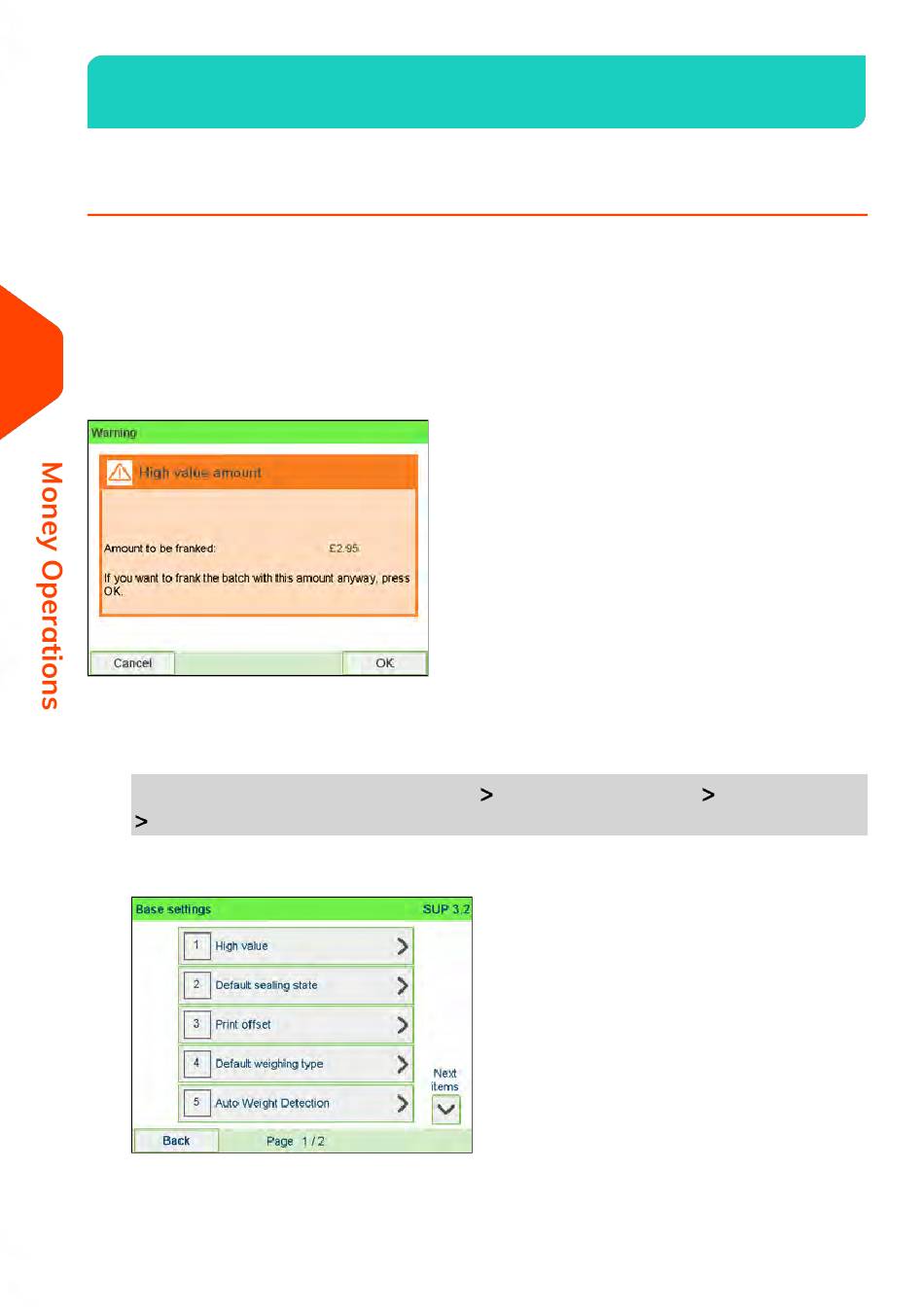 Money Operations

Warning

High value amount

Amount to be franked: £2.95

If you want to frank the batch with this amount anyway, press OK.

Cancel

OK

> >
>

Base settings SUP 3.2

1 High value

2 Default sealing state

3 Print offset

4 Default weighing type

5 Auto Weight Detection

Next items

Back

Page 1 / 2