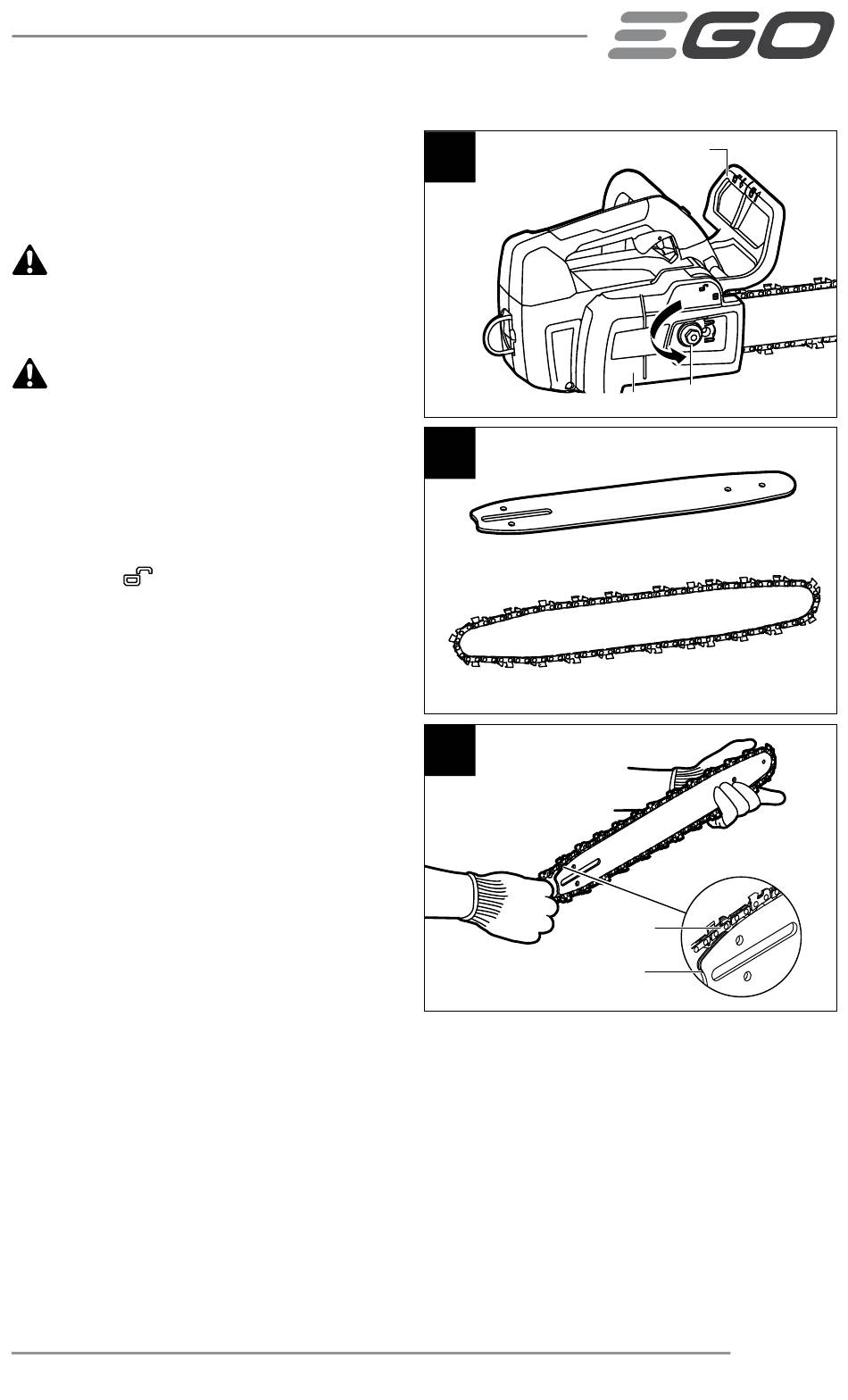 EGO