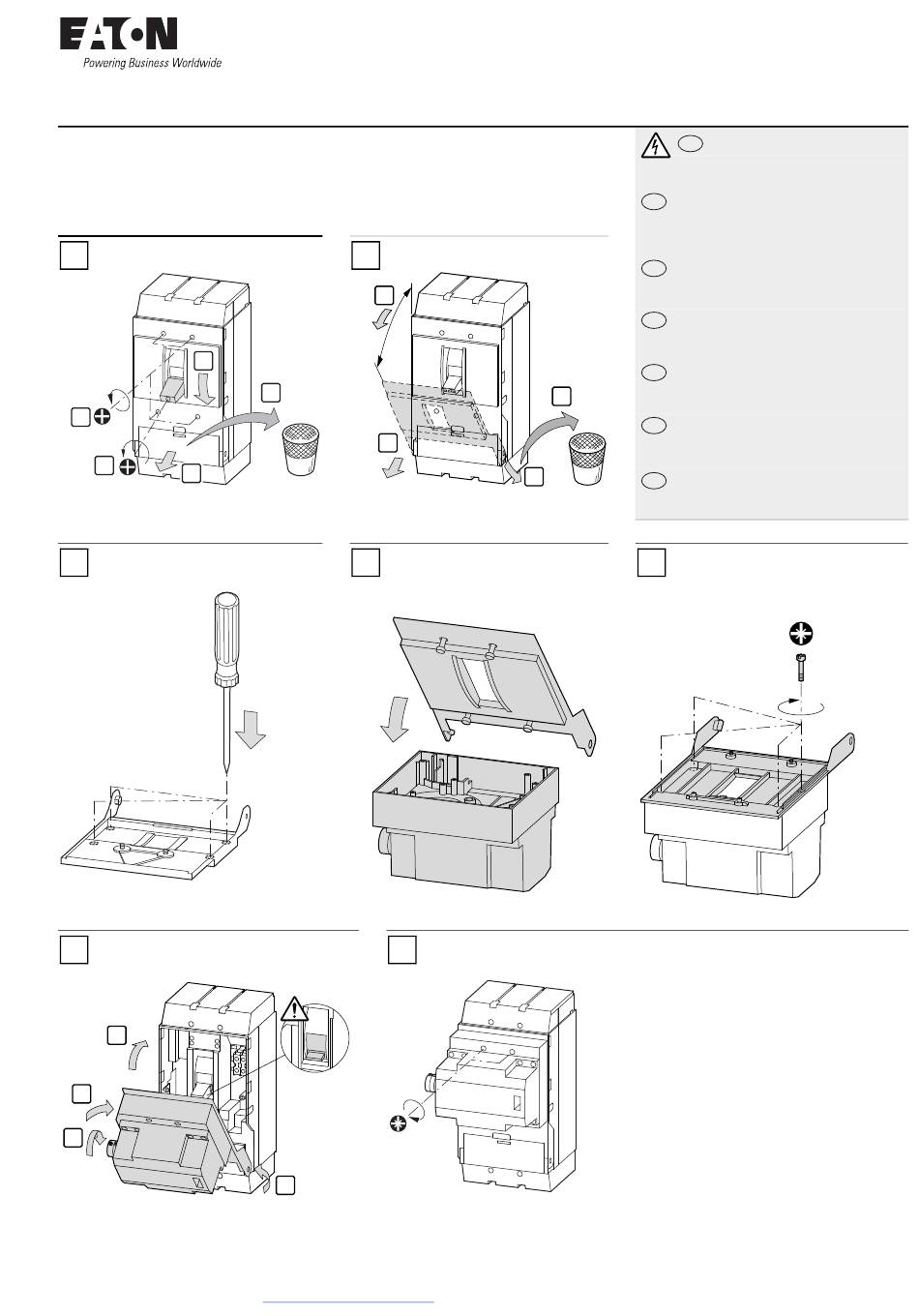 EATON
Powering Business Worldwide