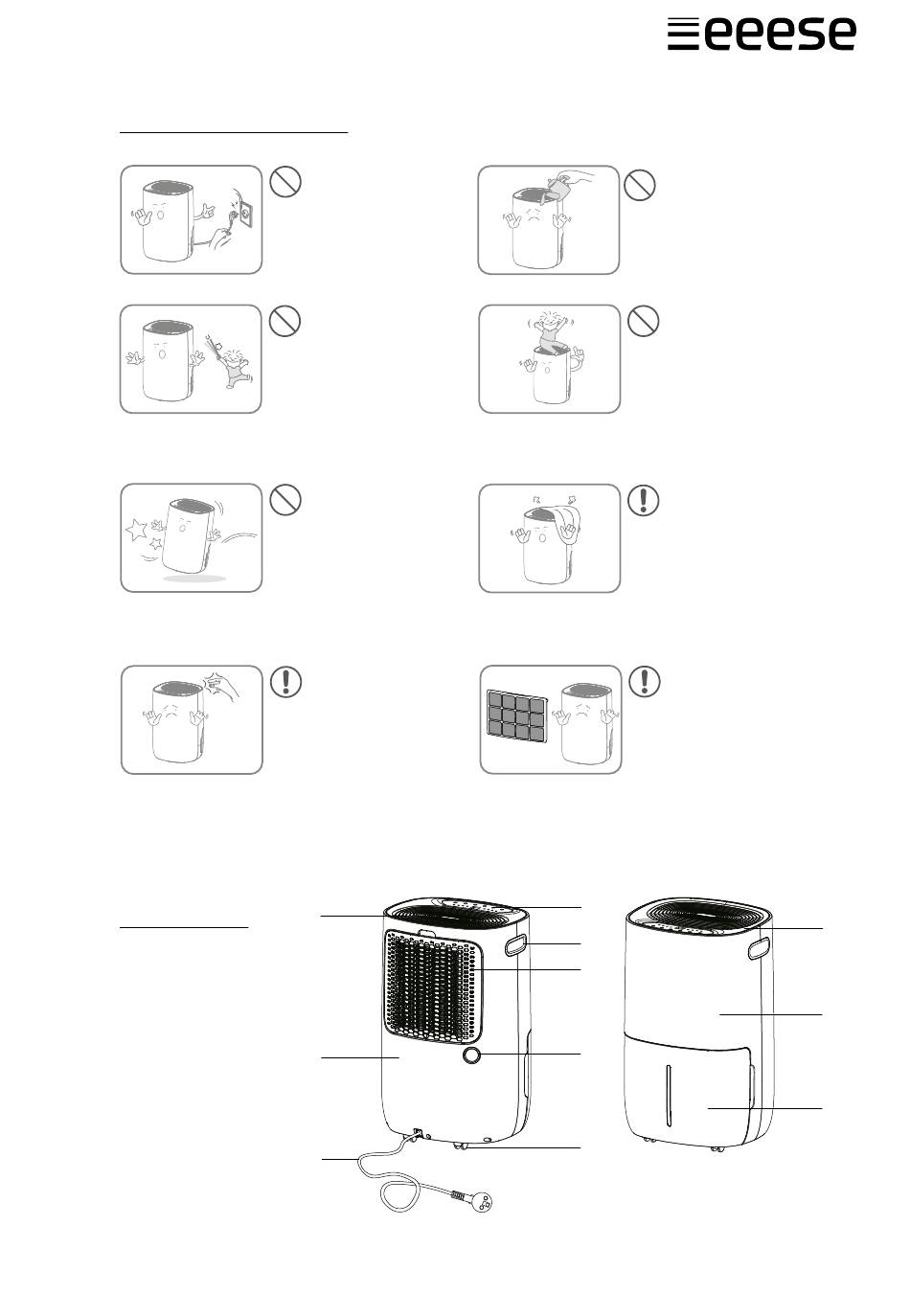 eeese